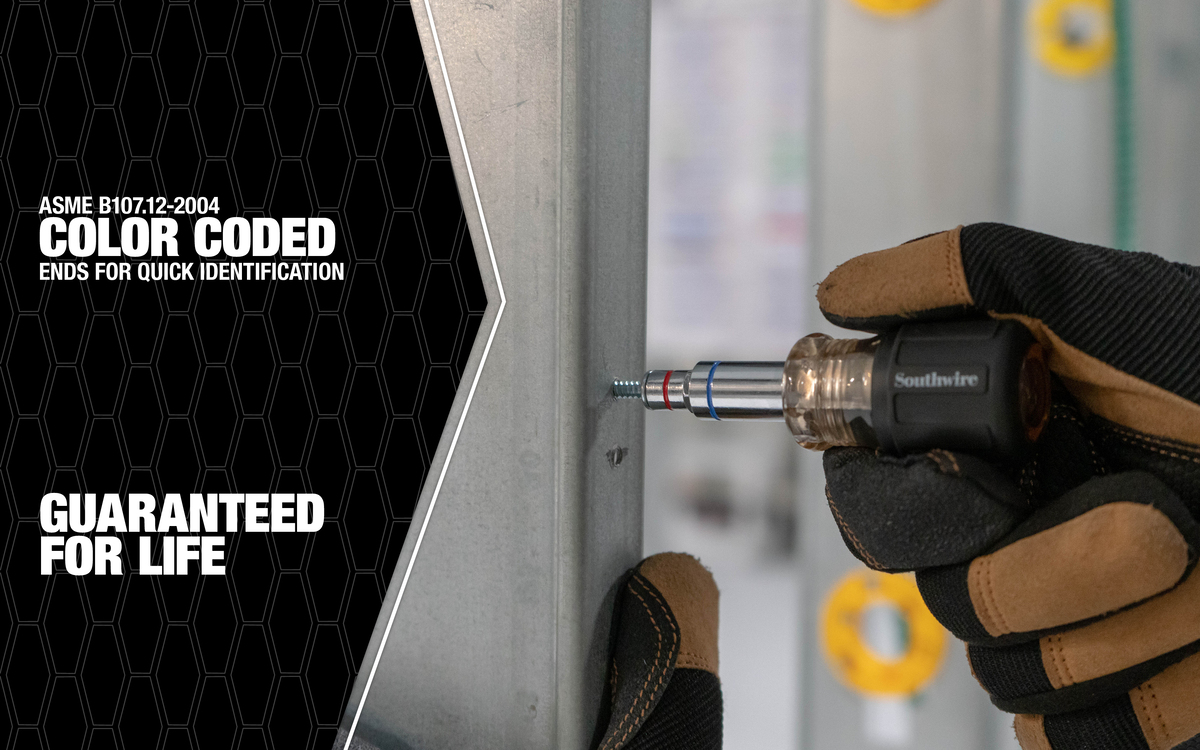 ASME B107.12-2004
COLOR CODED
ENDS FOR QUICK IDENTIFICATION

GUARANTEED FOR LIFE

Southwire