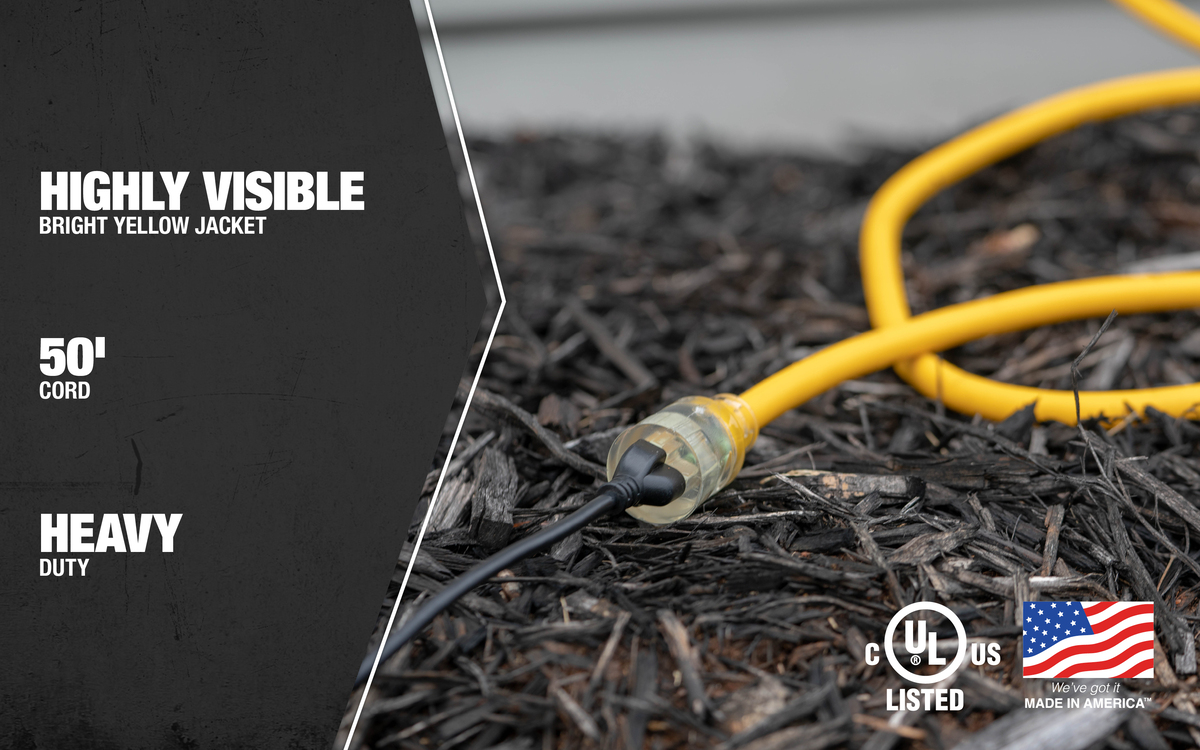 HIGHLY VISIBLE
BRIGHT YELLOW JACKET

50'
CORD

HEAVY
DUTY

C UL US
LISTED

We've got it
MADE IN AMERICA™