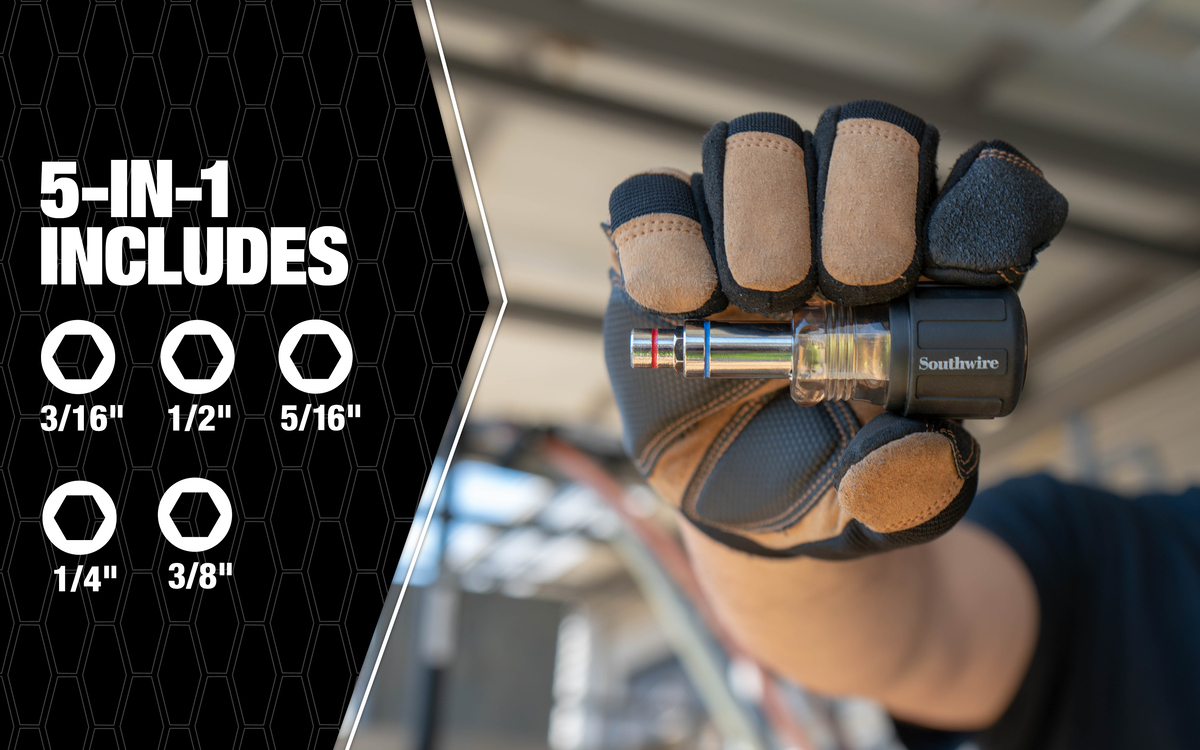 5-IN-1 INCLUDES

3/16"
1/2"
5/16"
1/4"
3/8"

Southwire