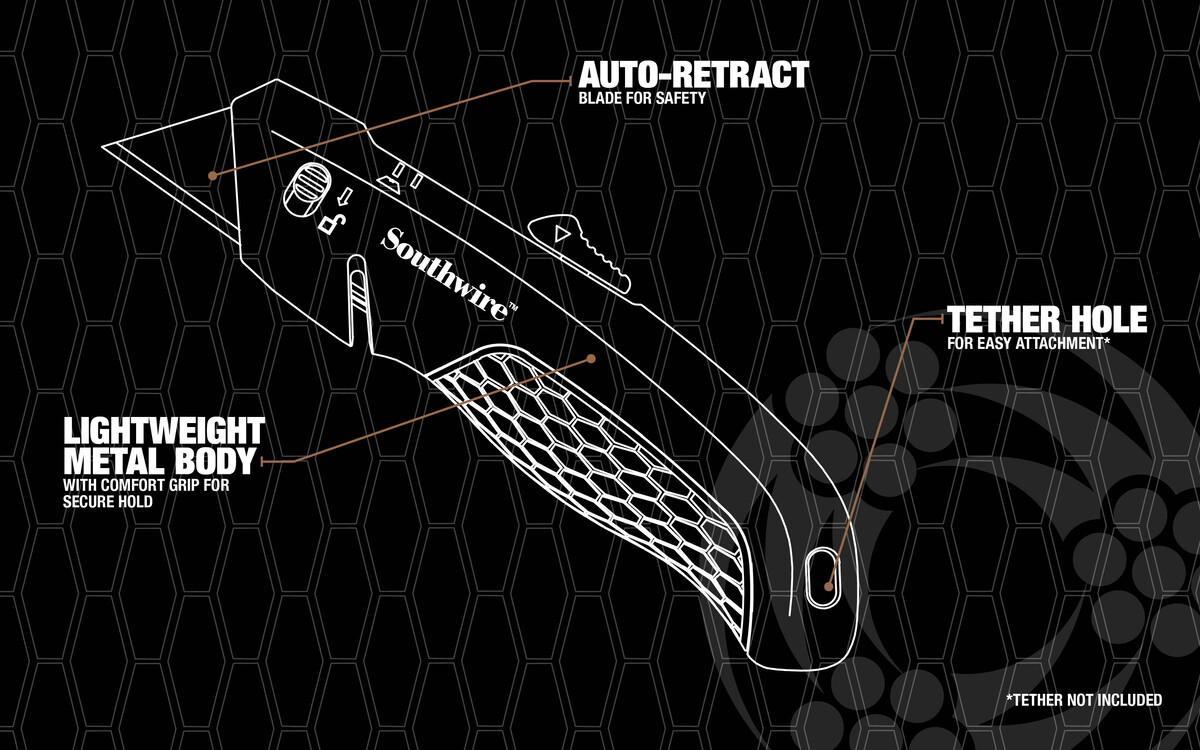 AUTO-RETRACT
BLADE FOR SAFETY

Southwire™

TETHER HOLE
FOR EASY ATTACHMENT*

LIGHTWEIGHT METAL BODY
WITH COMFORT GRIP FOR SECURE HOLD

*TETHER NOT INCLUDED