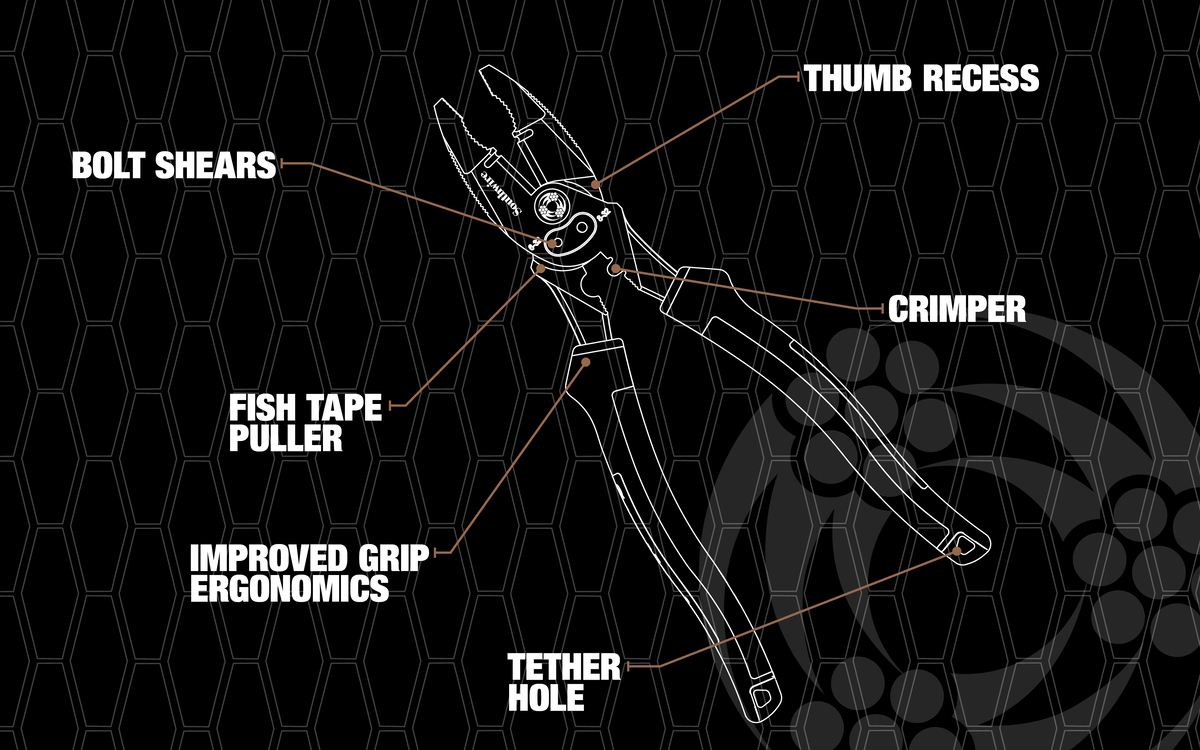 THUMB RECESS

BOLT SHEARS

Southwire

CRIMPER

FISH TAPE PULLER

IMPROVED GRIP ERGONOMICS

TETHER HOLE