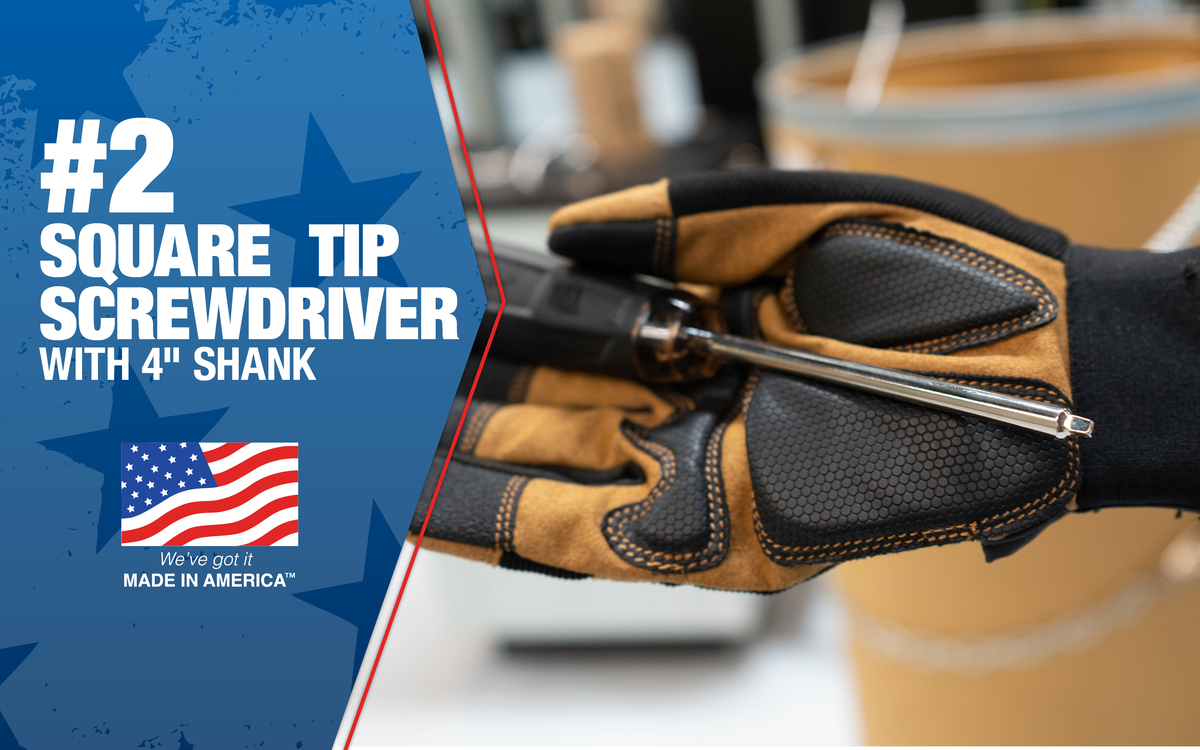 #2
SQUARE TIP
SCREWDRIVER
WITH 4" SHANK

We've got it
MADE IN AMERICA™