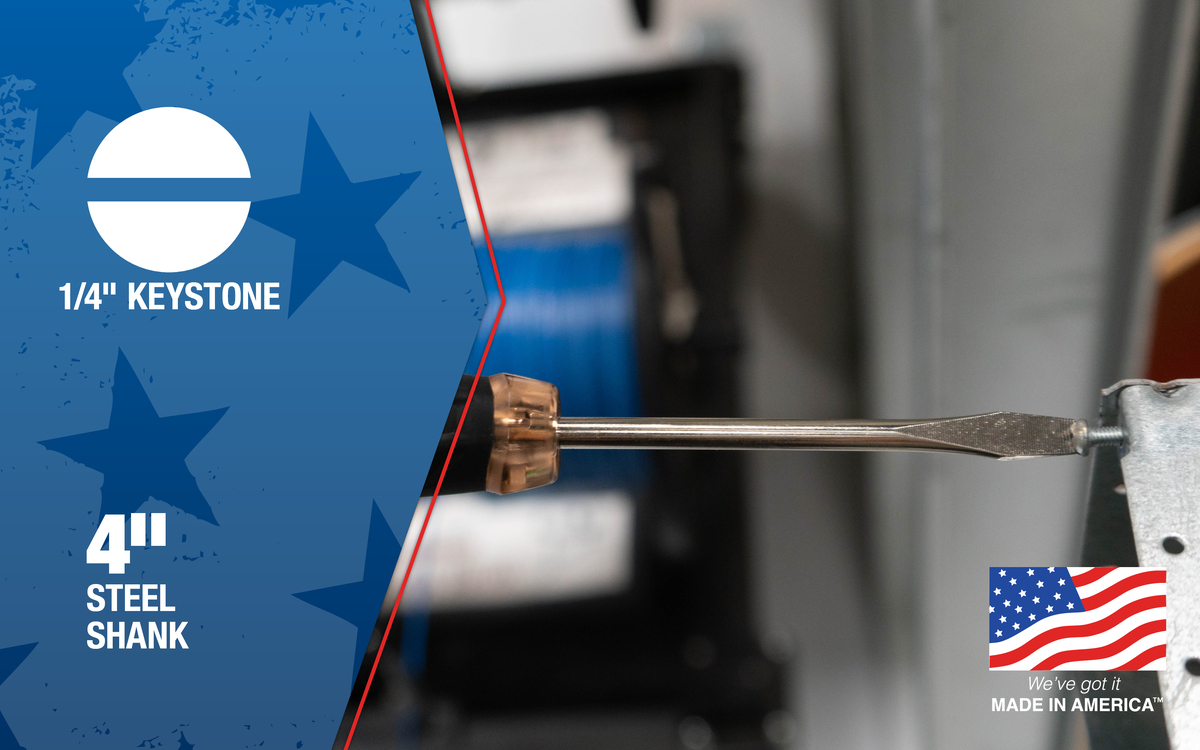 1/4" KEYSTONE

4"
STEEL
SHANK

We've got it
MADE IN AMERICA™