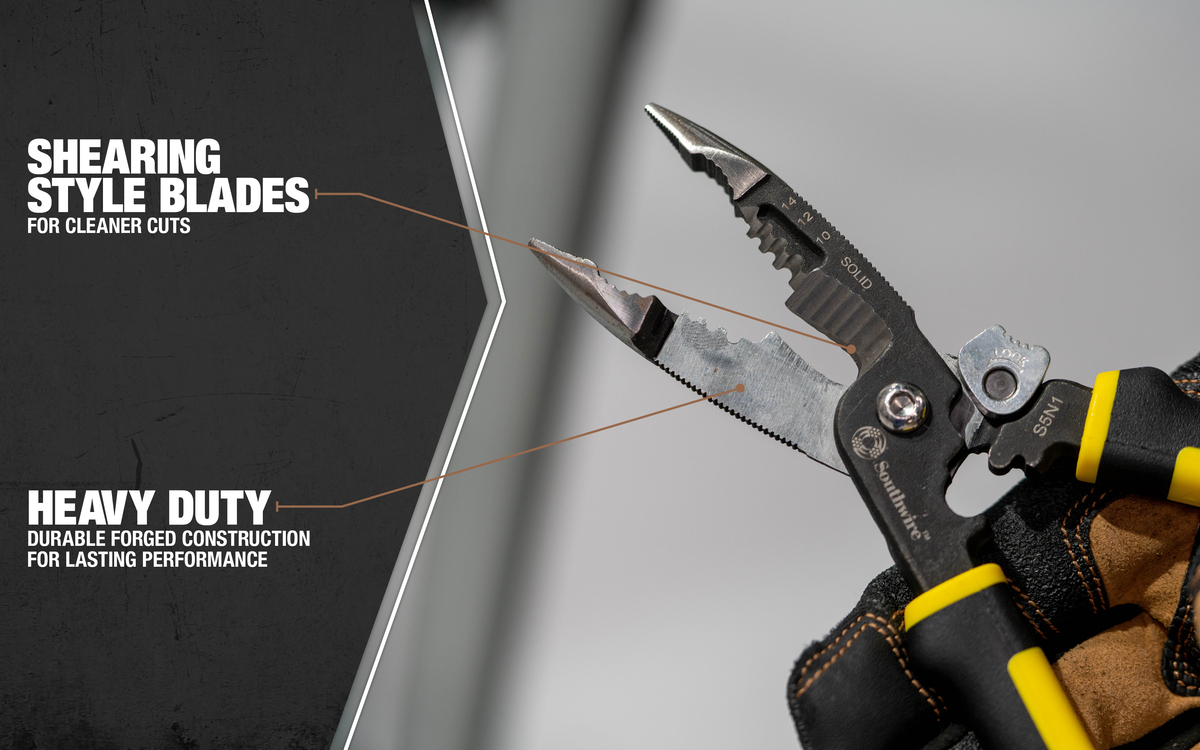 SHEARING STYLE BLADES
FOR CLEANER CUTS

HEAVY DUTY
DURABLE FORGED CONSTRUCTION FOR LASTING PERFORMANCE

14
12
10
SOLID
LOCK
S5N1
Southwire