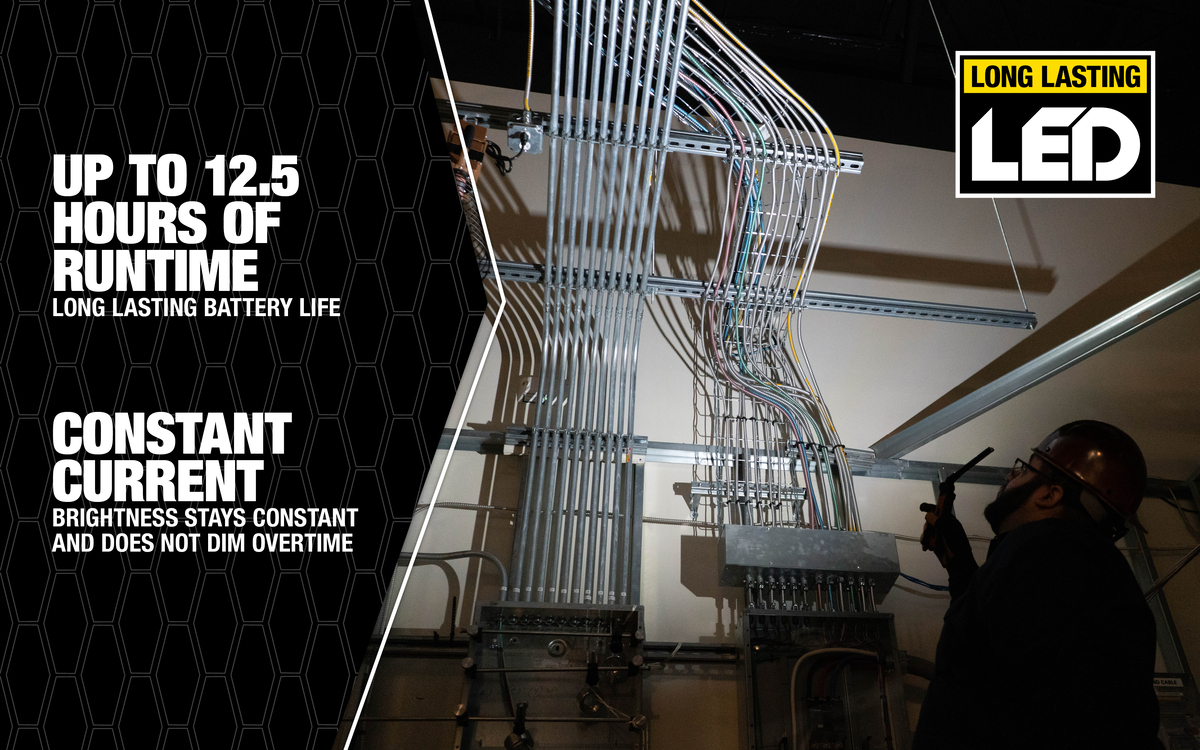 UP TO 12.5 HOURS OF RUNTIME
LONG LASTING BATTERY LIFE

CONSTANT CURRENT
BRIGHTNESS STAYS CONSTANT AND DOES NOT DIM OVERTIME

LONG LASTING
LED