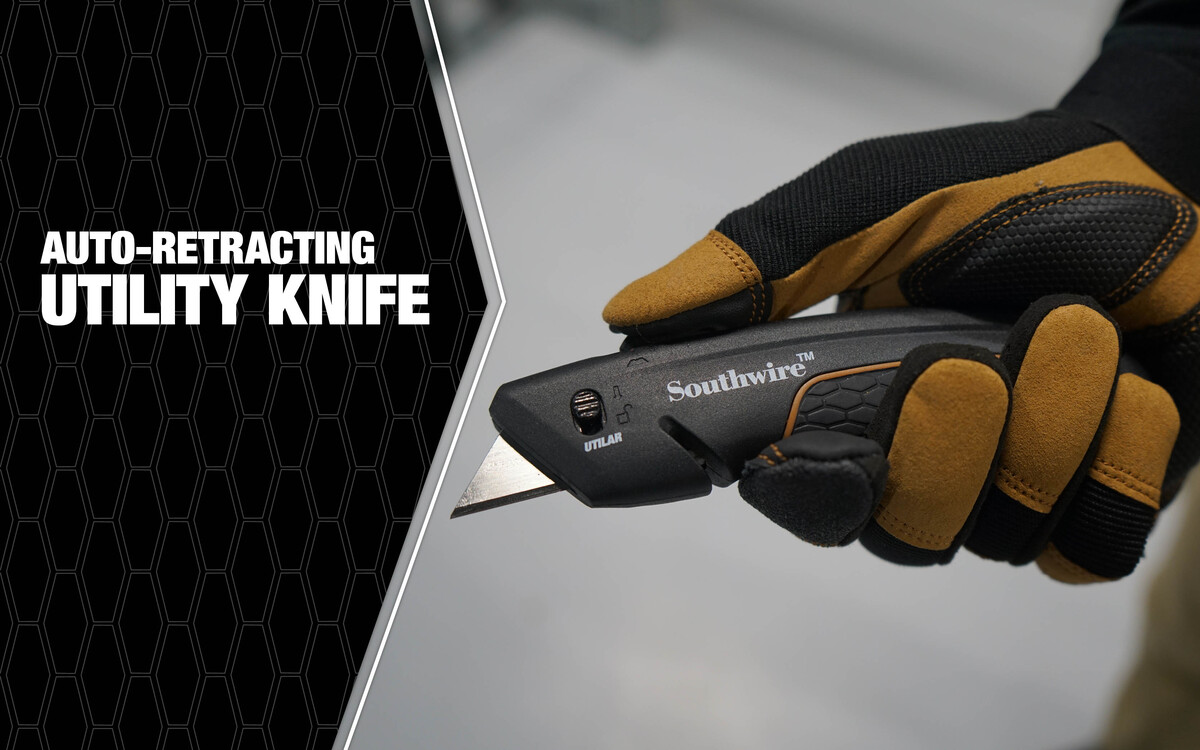 AUTO-RETRACTING
UTILITY KNIFE

Southwire™

UTILAR