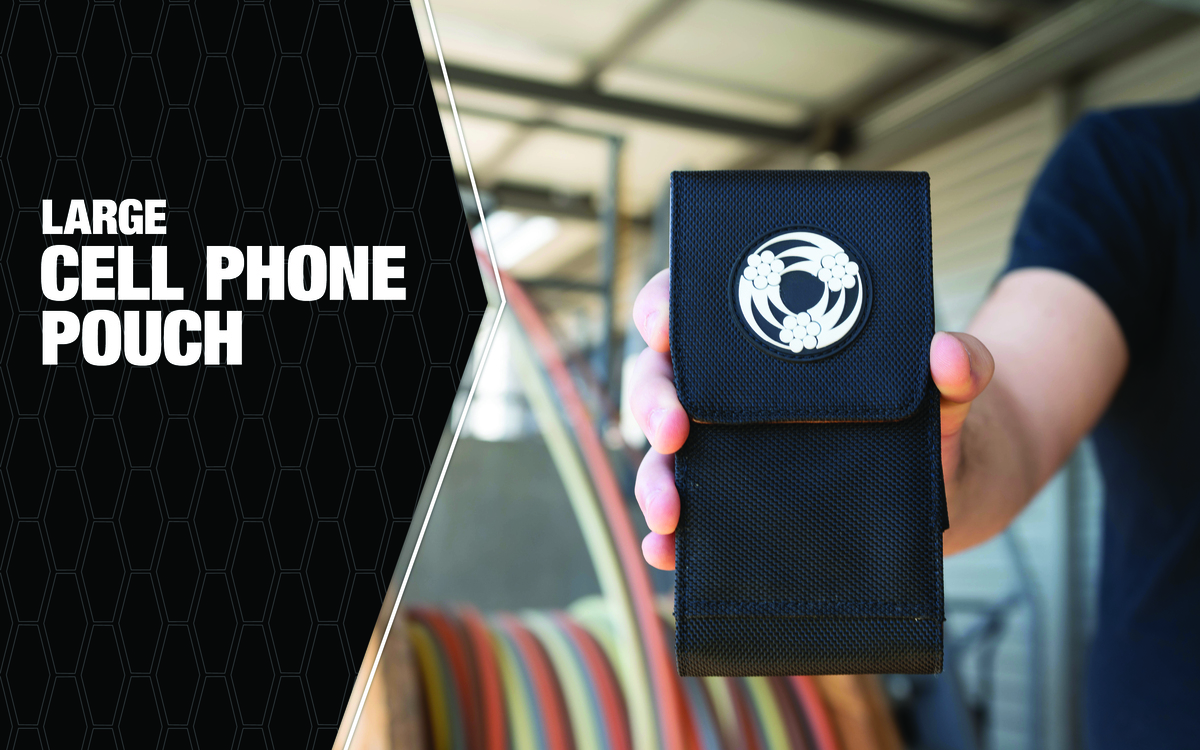 LARGE
CELL PHONE
POUCH