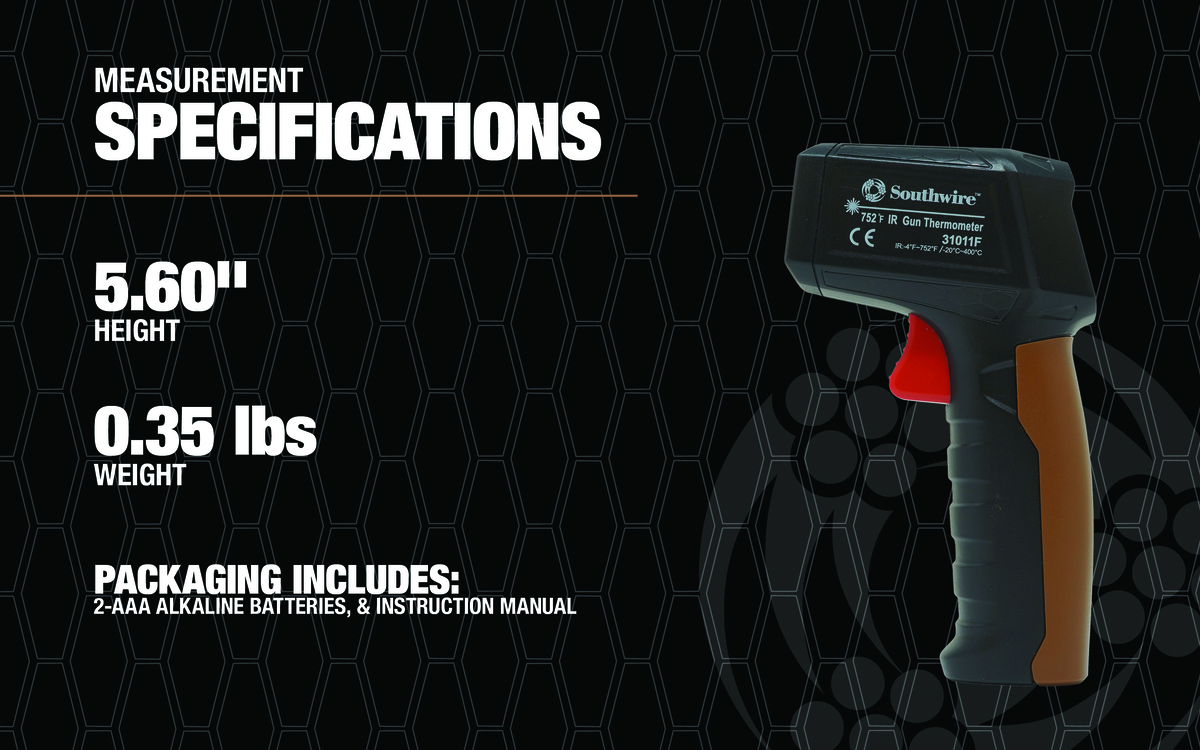 MEASUREMENT
SPECIFICATIONS

5.60"
HEIGHT

0.35 lbs
WEIGHT

PACKAGING INCLUDES:
2-AAA ALKALINE BATTERIES, & INSTRUCTION MANUAL

Southwire™
752°F IR Gun Thermometer
CE
31011F
IR:-4°F~752°F /-20°C~400°C