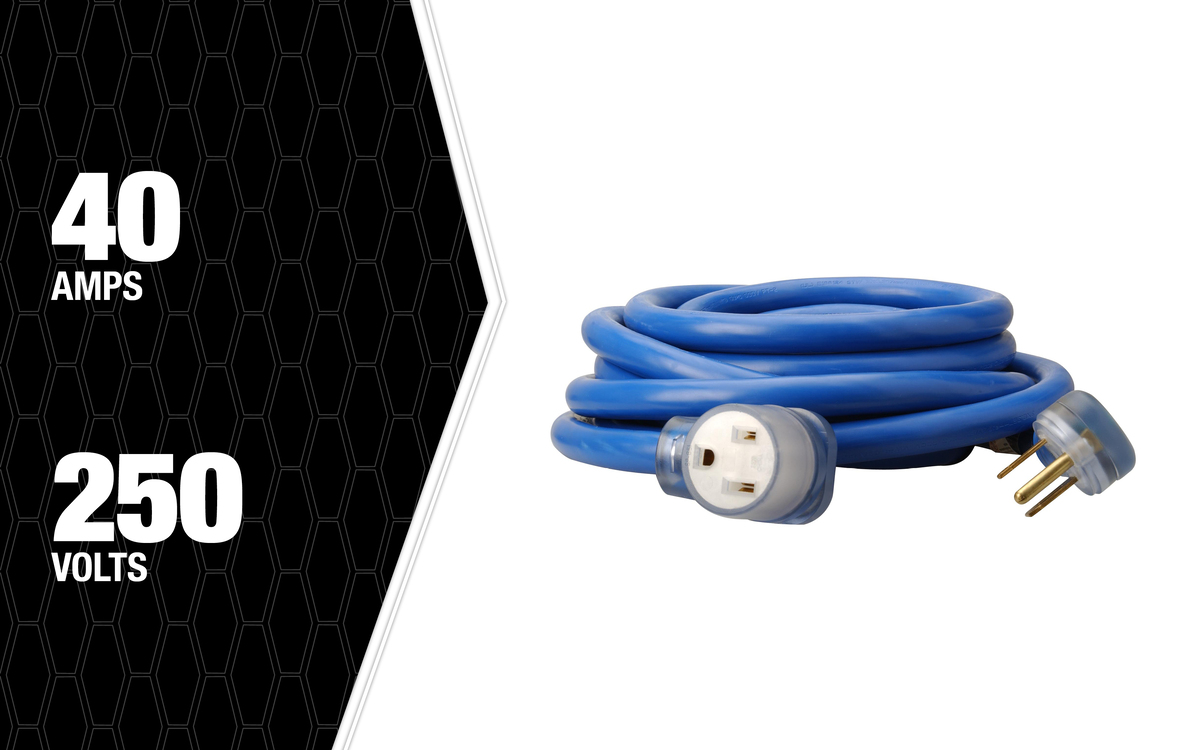 40
AMPS

250
VOLTS