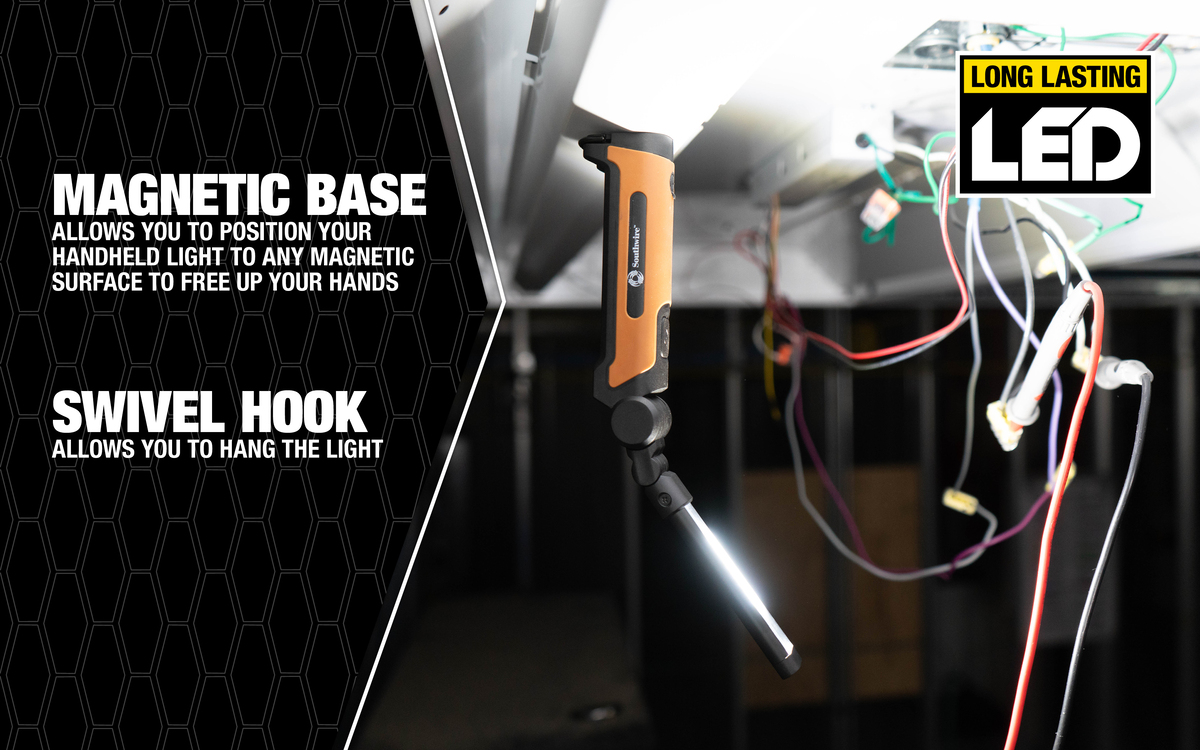 MAGNETIC BASE
ALLOWS YOU TO POSITION YOUR HANDHELD LIGHT TO ANY MAGNETIC SURFACE TO FREE UP YOUR HANDS

SWIVEL HOOK
ALLOWS YOU TO HANG THE LIGHT

Southwire

LONG LASTING
LED