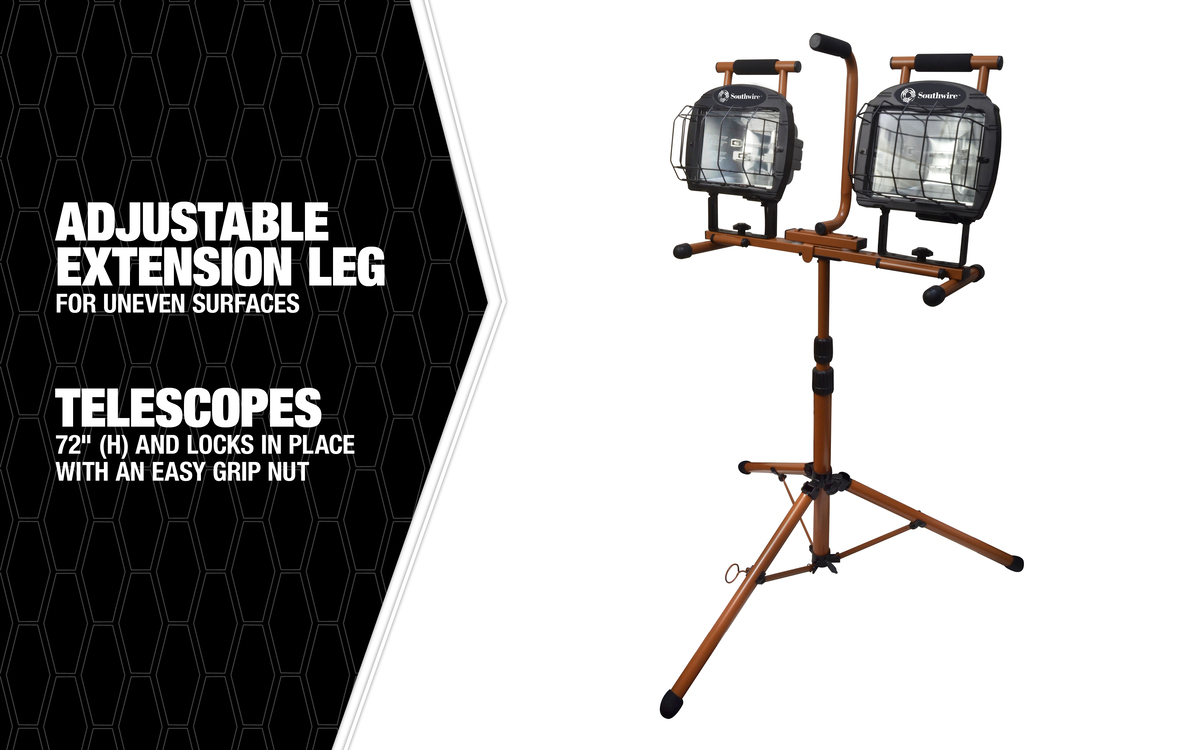 ADJUSTABLE EXTENSION LEG
FOR UNEVEN SURFACES

TELESCOPES
72" (H) AND LOCKS IN PLACE WITH AN EASY GRIP NUT

Southwire

Southwire