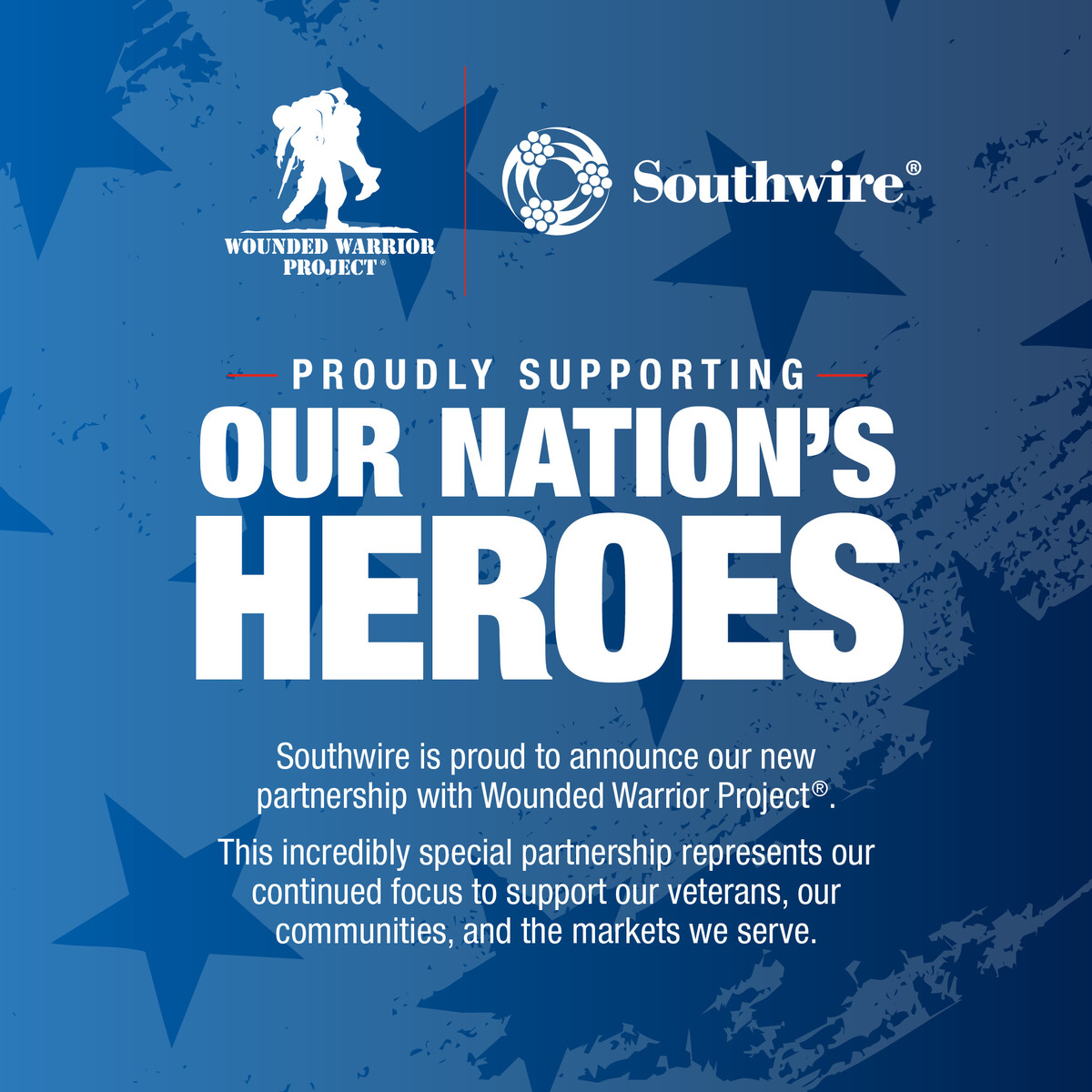 WOUNDED WARRIOR PROJECT®

Southwire®

PROUDLY SUPPORTING

OUR NATION'S HEROES

Southwire is proud to announce our new partnership with Wounded Warrior Project®.

This incredibly special partnership represents our continued focus to support our veterans, our communities, and the markets we serve.