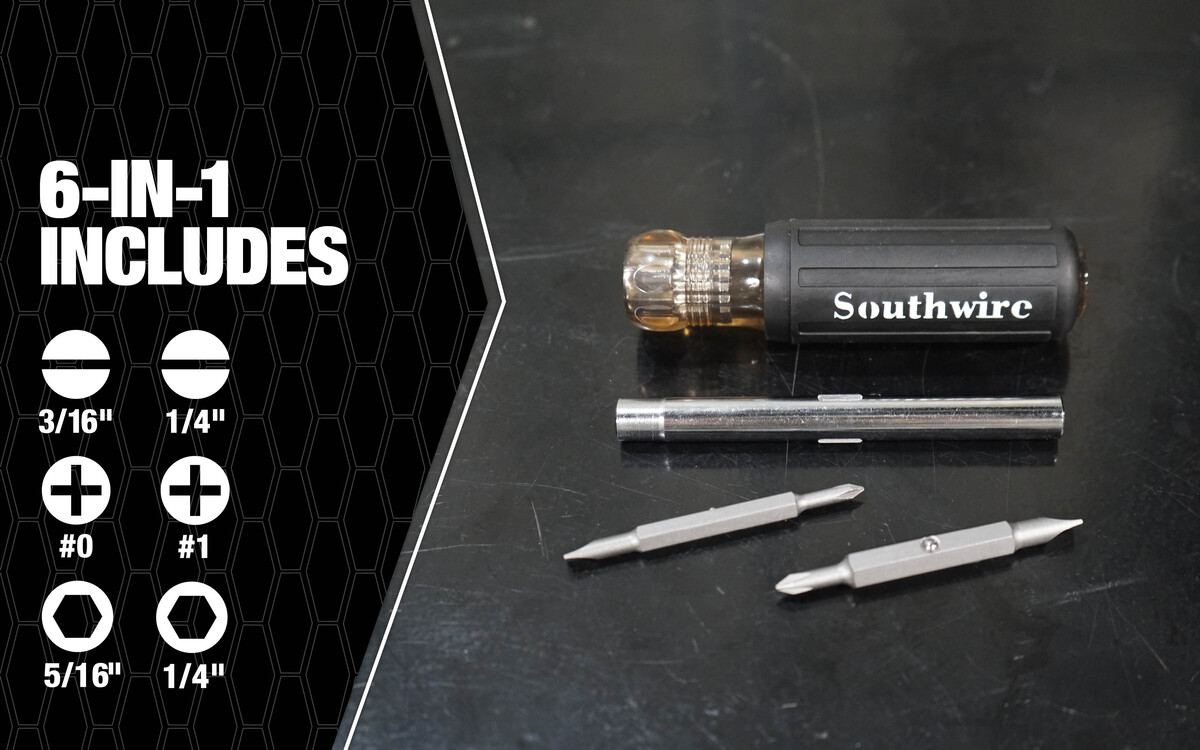 6-IN-1
INCLUDES

3/16" 1/4"

#0 #1

5/16" 1/4"

Southwire