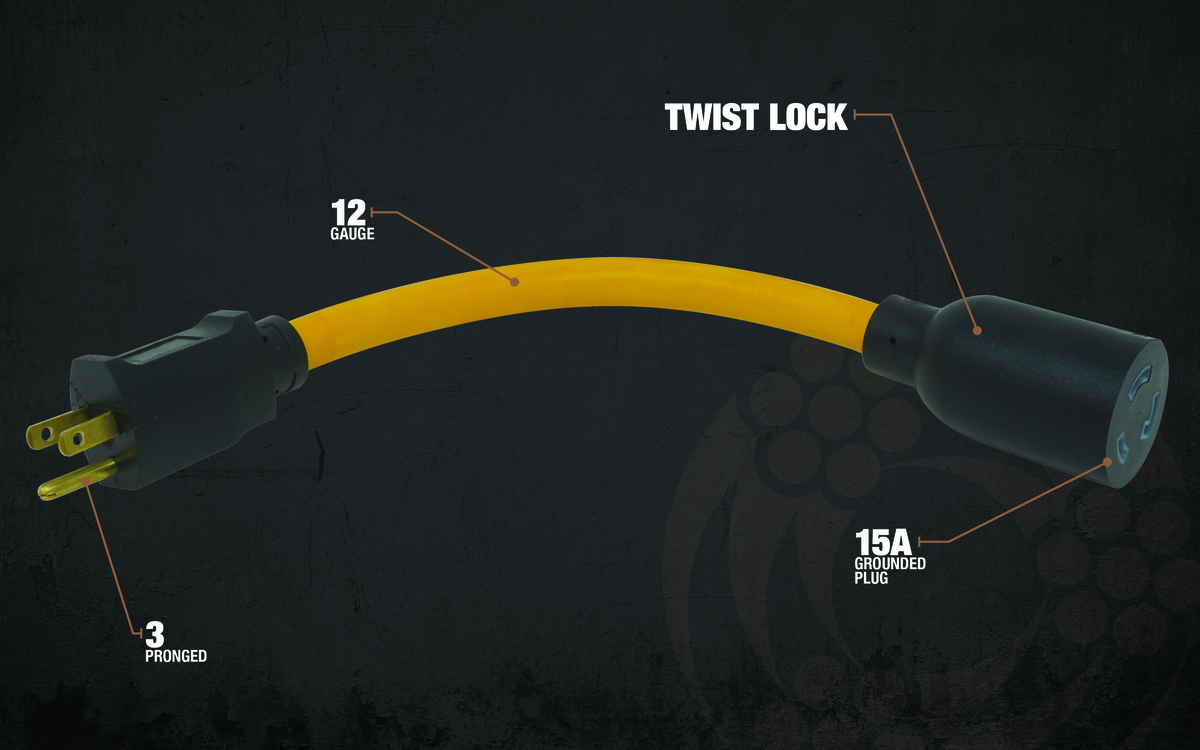 TWIST LOCK

12
GAUGE

15A
GROUNDED
PLUG

3
PRONGED