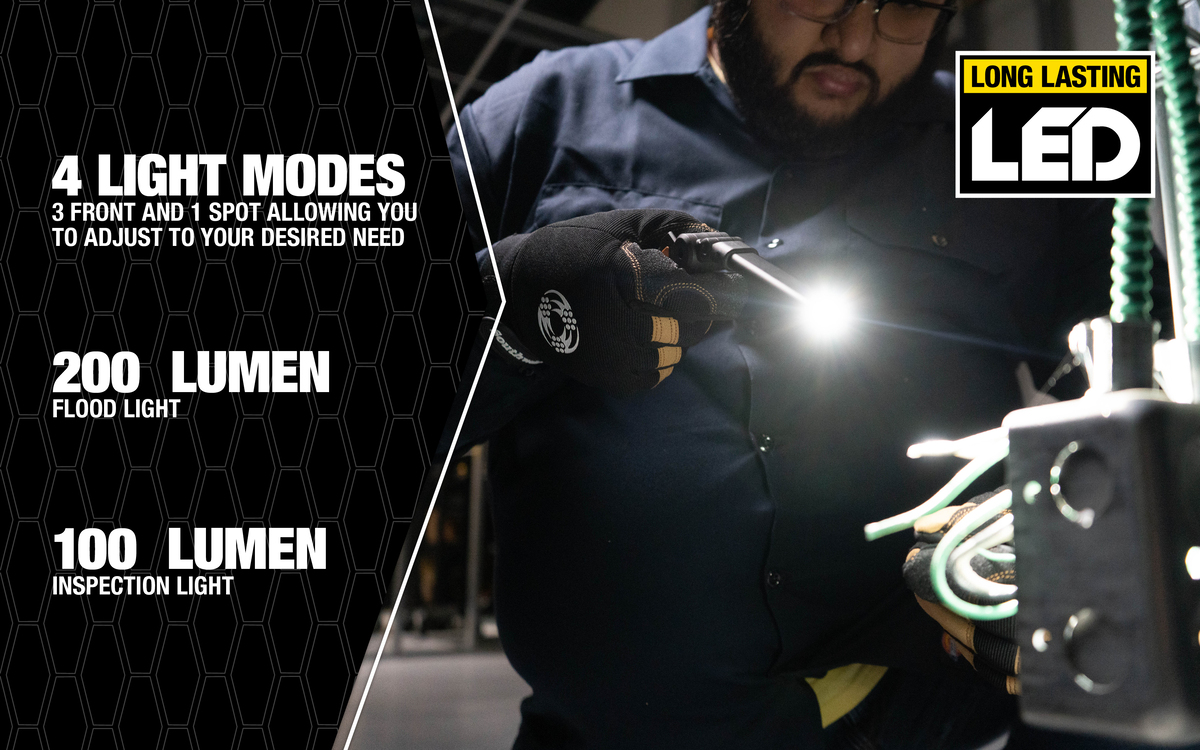 4 LIGHT MODES
3 FRONT AND 1 SPOT ALLOWING YOU TO ADJUST TO YOUR DESIRED NEED

200 LUMEN
FLOOD LIGHT

100 LUMEN
INSPECTION LIGHT

LONG LASTING
LED