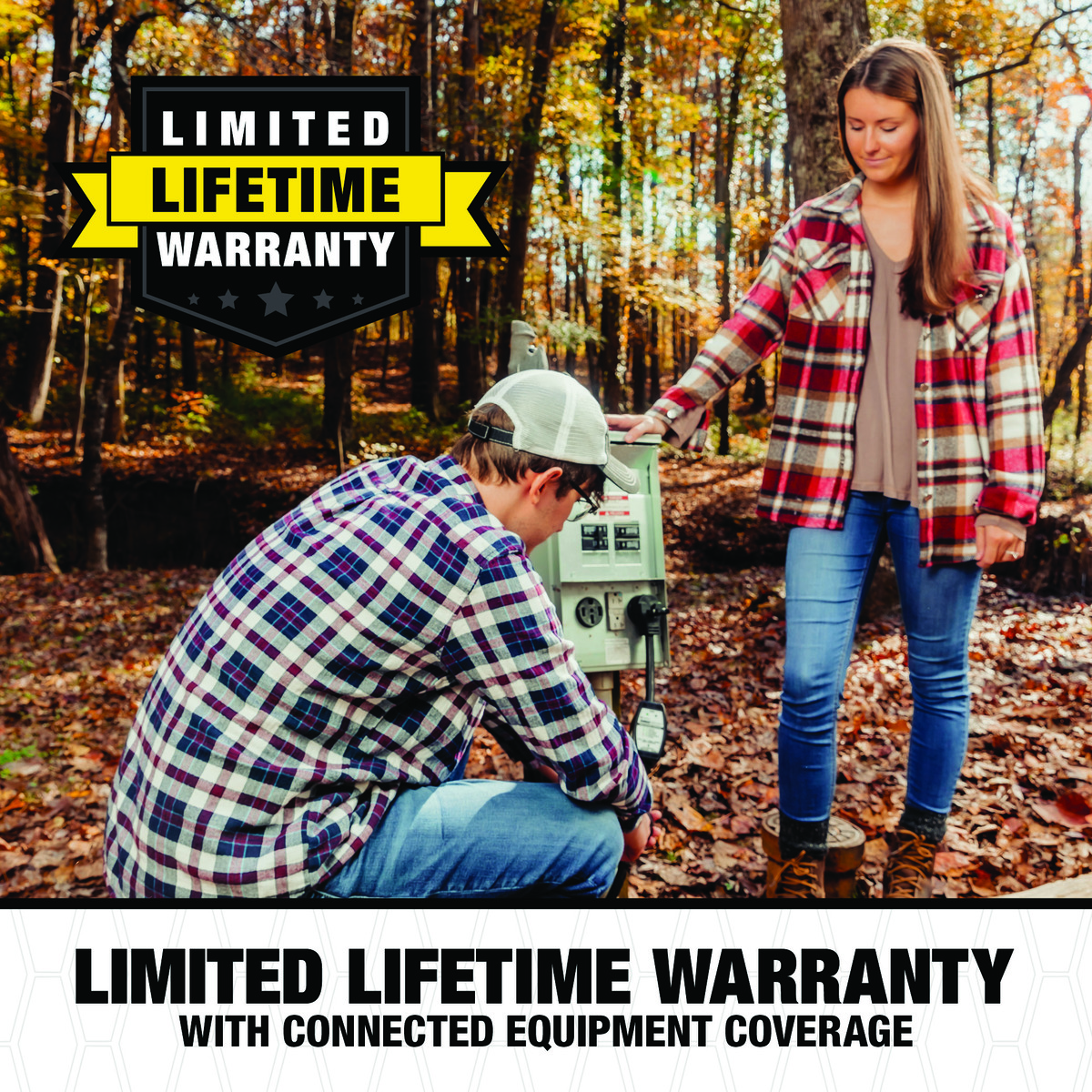 LIMITED
LIFETIME
WARRANTY

LIMITED LIFETIME WARRANTY
WITH CONNECTED EQUIPMENT COVERAGE