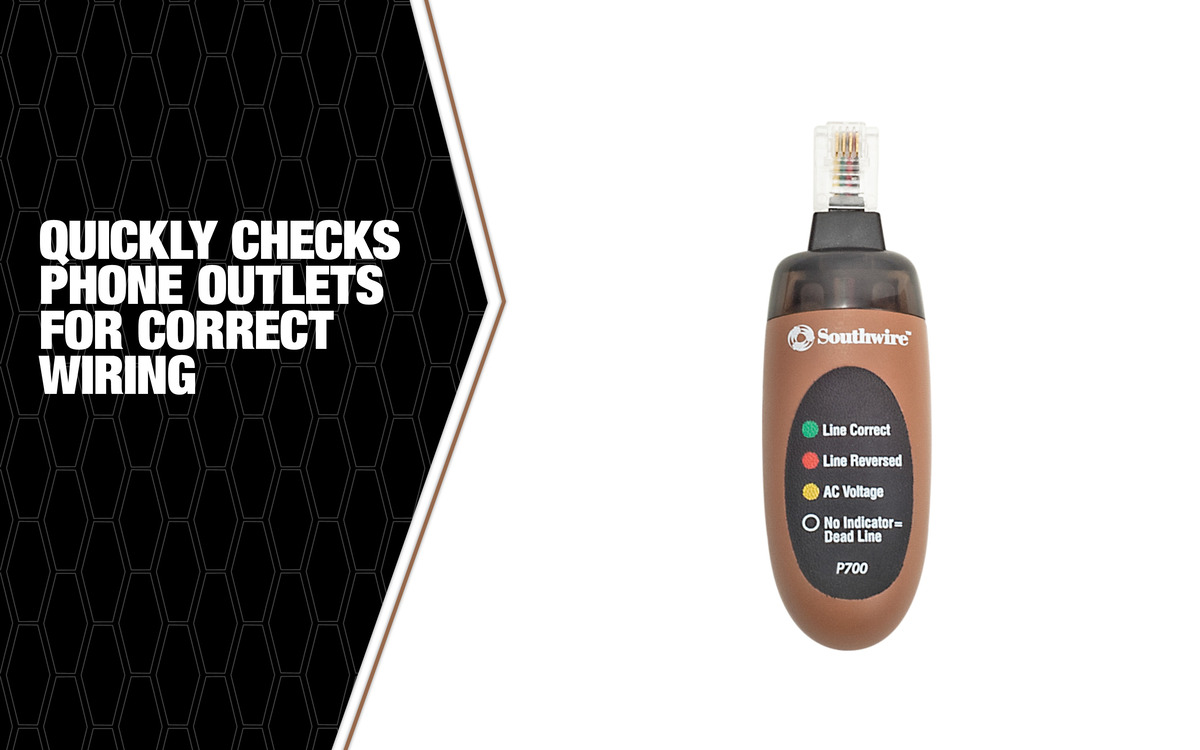 QUICKLY CHECKS PHONE OUTLETS FOR CORRECT WIRING

Southwire™

Line Correct

Line Reversed

AC Voltage

No Indicator= Dead Line

P700