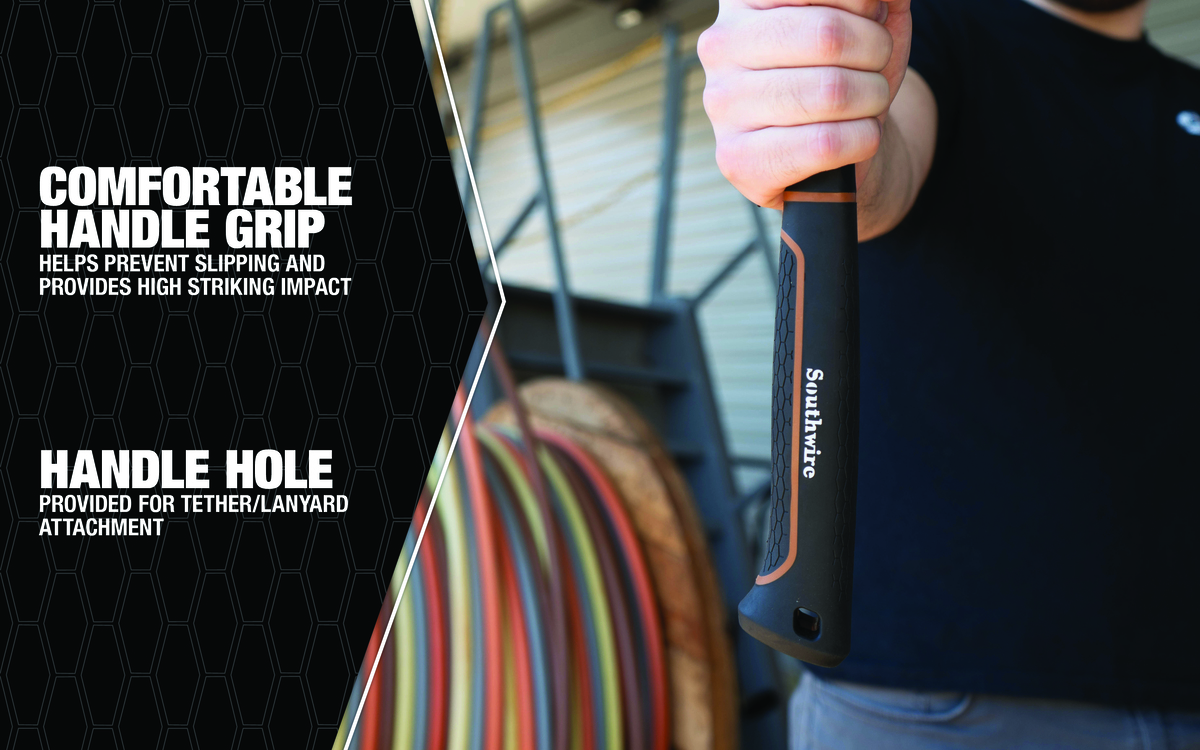 COMFORTABLE HANDLE GRIP
HELPS PREVENT SLIPPING AND PROVIDES HIGH STRIKING IMPACT

HANDLE HOLE
PROVIDED FOR TETHER/LANYARD ATTACHMENT

Southwire