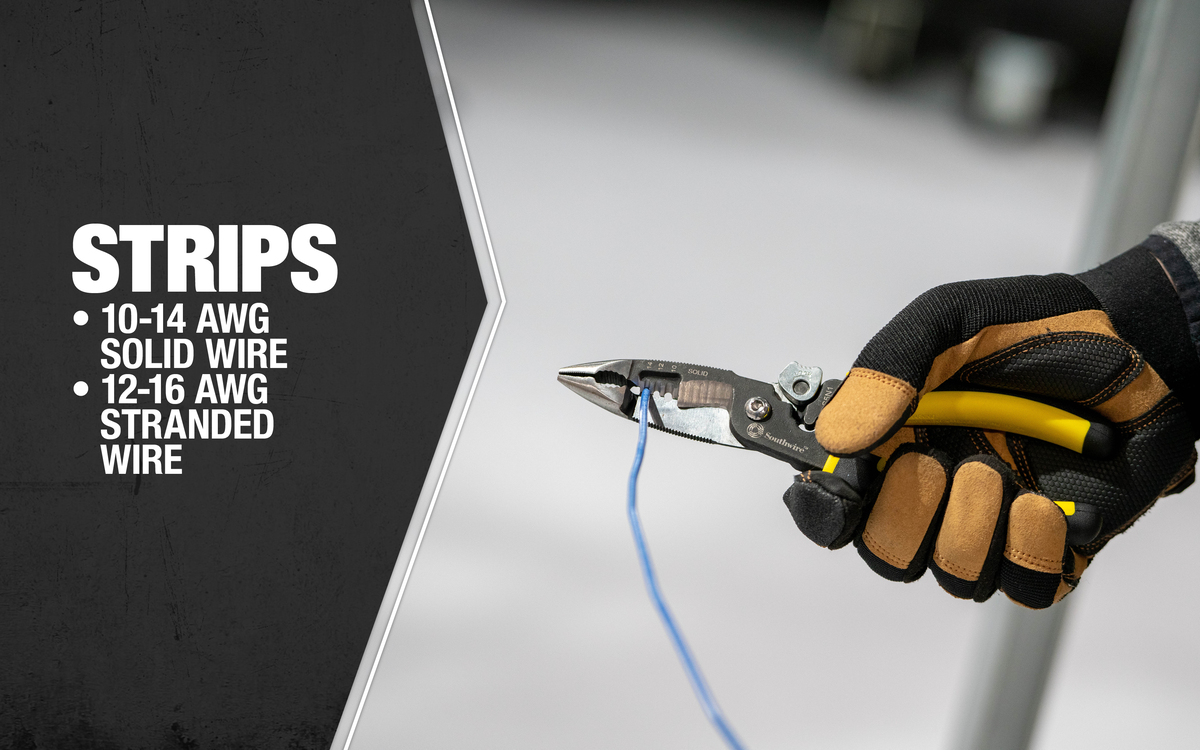 STRIPS
• 10-14 AWG SOLID WIRE
• 12-16 AWG STRANDED WIRE

SOLID

Southwire