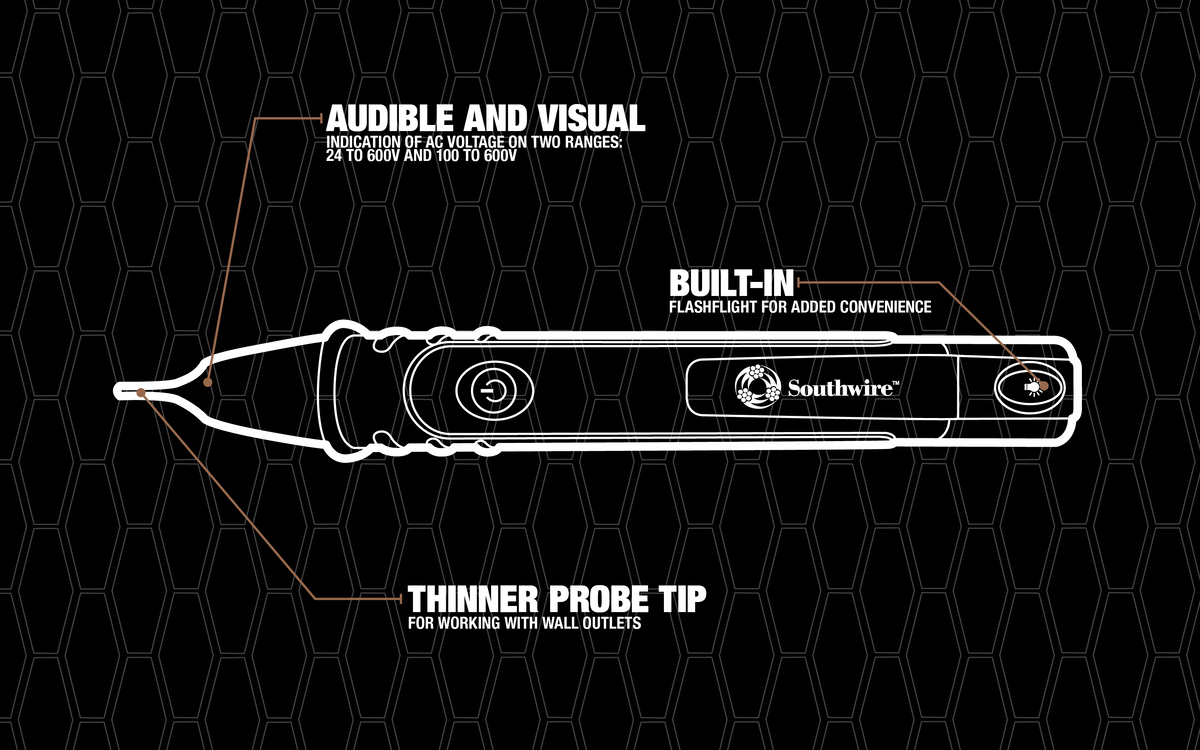 AUDIBLE AND VISUAL
INDICATION OF AC VOLTAGE ON TWO RANGES: 24 TO 600V AND 100 TO 600V

BUILT-IN
FLASHFLIGHT FOR ADDED CONVENIENCE

Southwire™

THINNER PROBE TIP
FOR WORKING WITH WALL OUTLETS