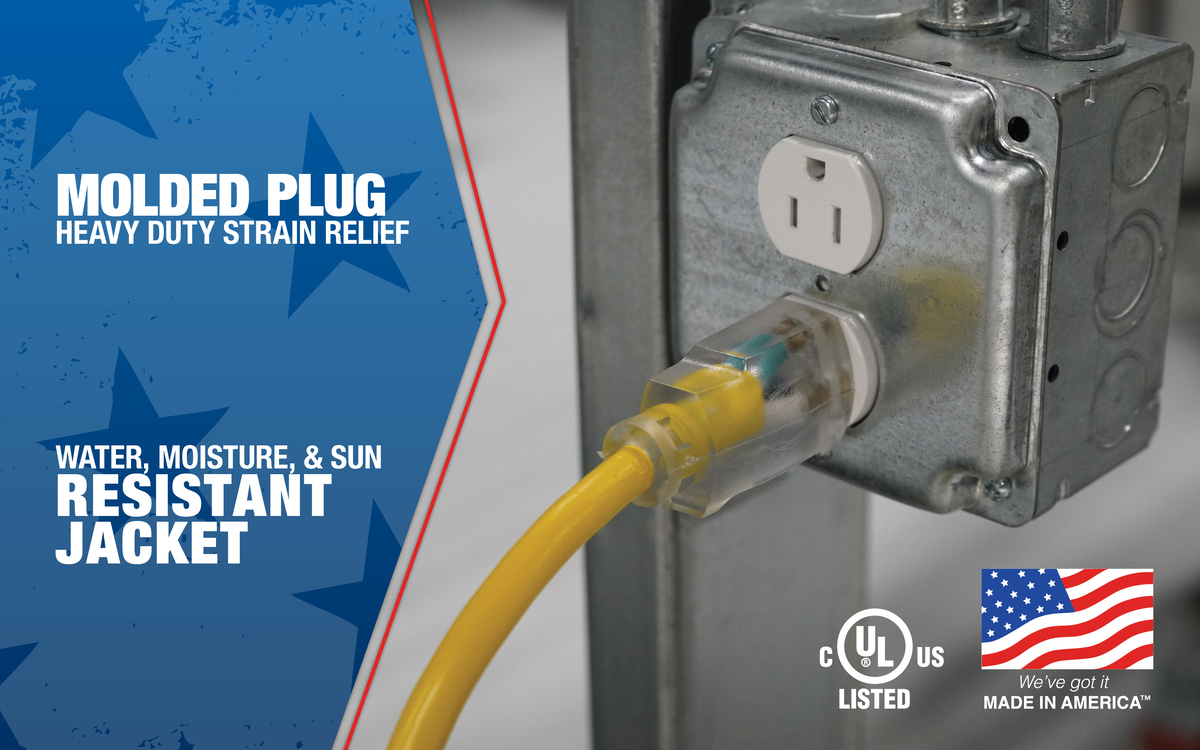 MOLDED PLUG
HEAVY DUTY STRAIN RELIEF

WATER, MOISTURE, & SUN
RESISTANT
JACKET

C UL US
LISTED

We've got it
MADE IN AMERICA™