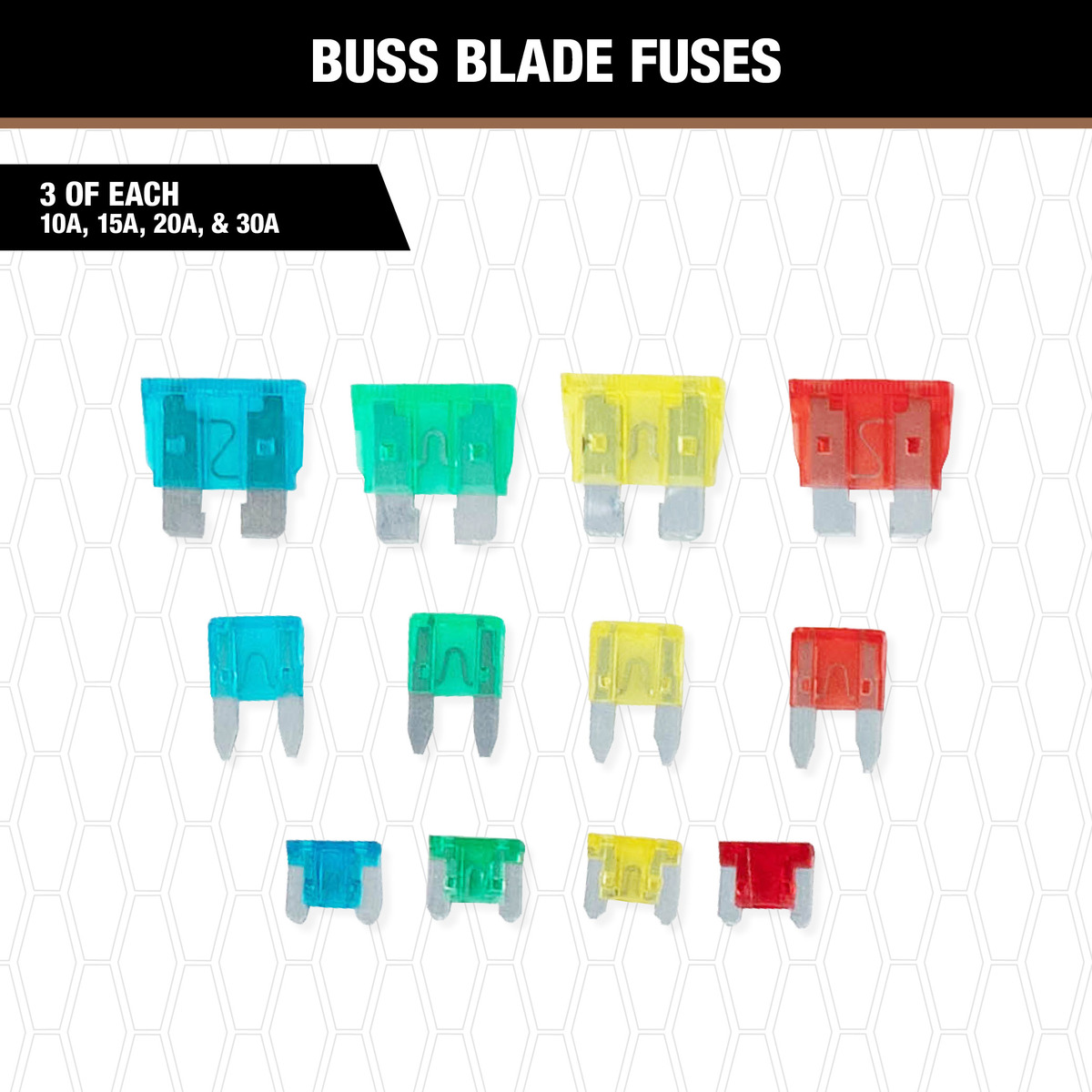 BUSS BLADE FUSES

3 OF EACH
10A, 15A, 20A, & 30A