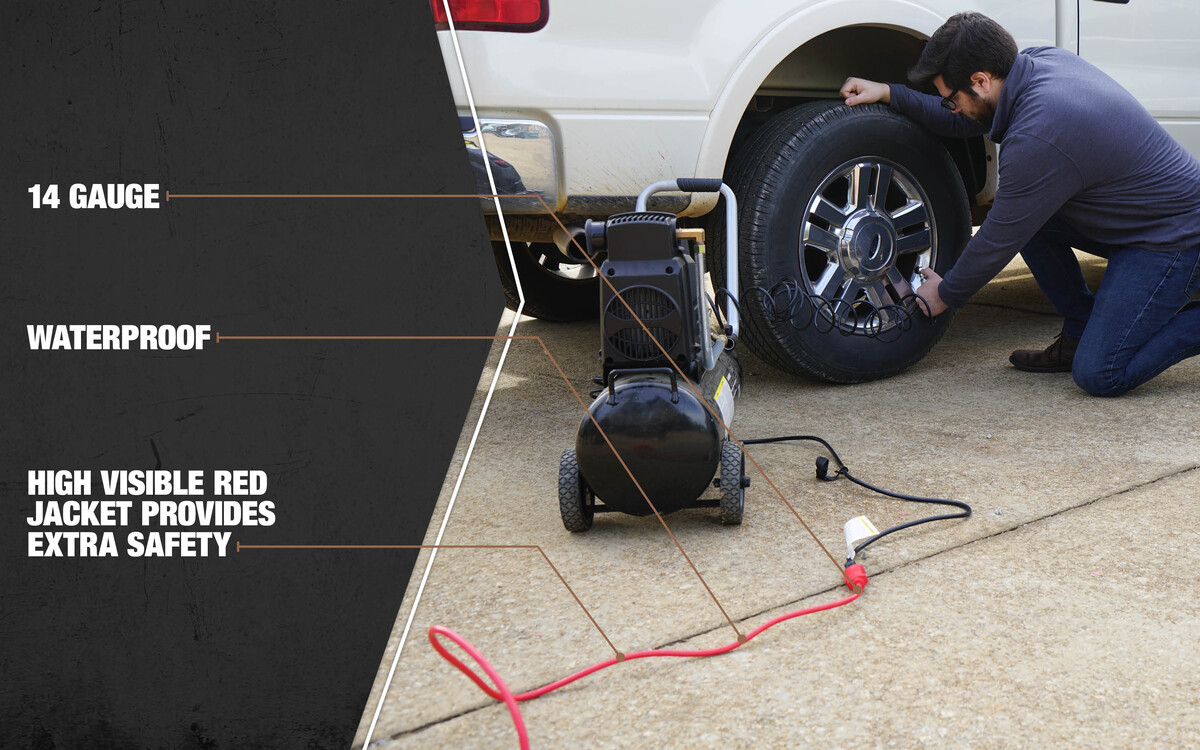 14 GAUGE

WATERPROOF

HIGH VISIBLE RED JACKET PROVIDES EXTRA SAFETY