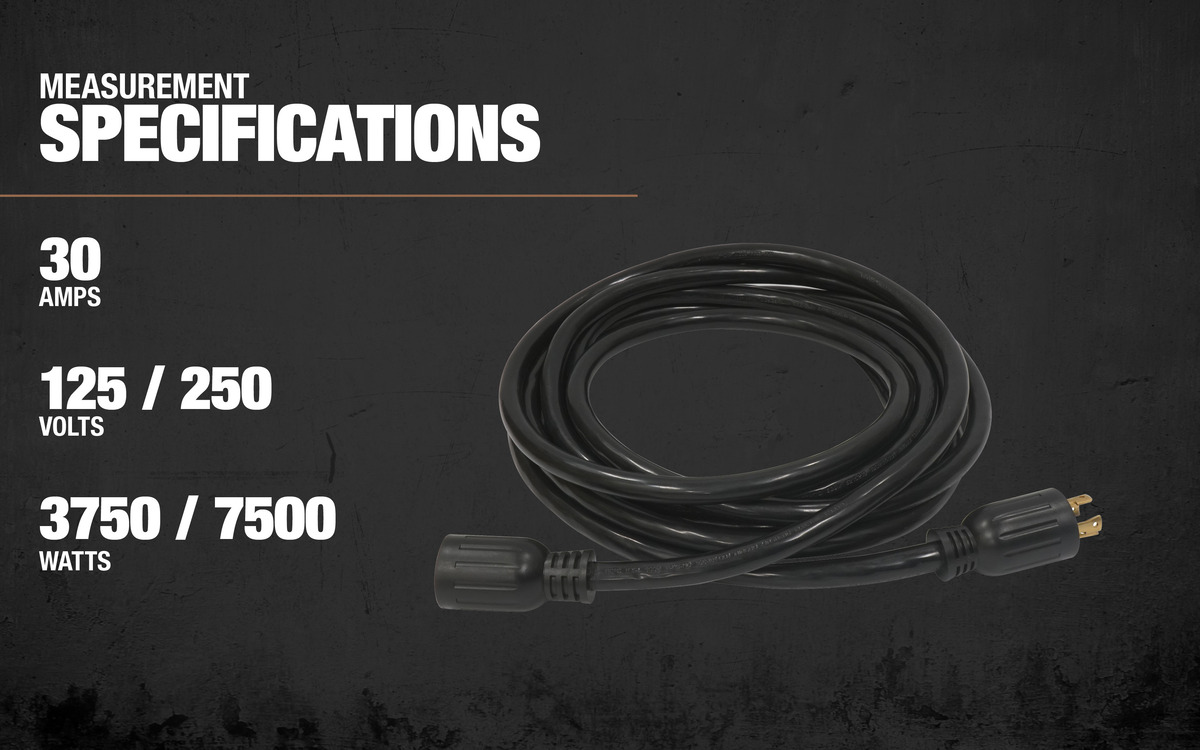 MEASUREMENT
SPECIFICATIONS

30
AMPS

125 / 250
VOLTS

3750 / 7500
WATTS