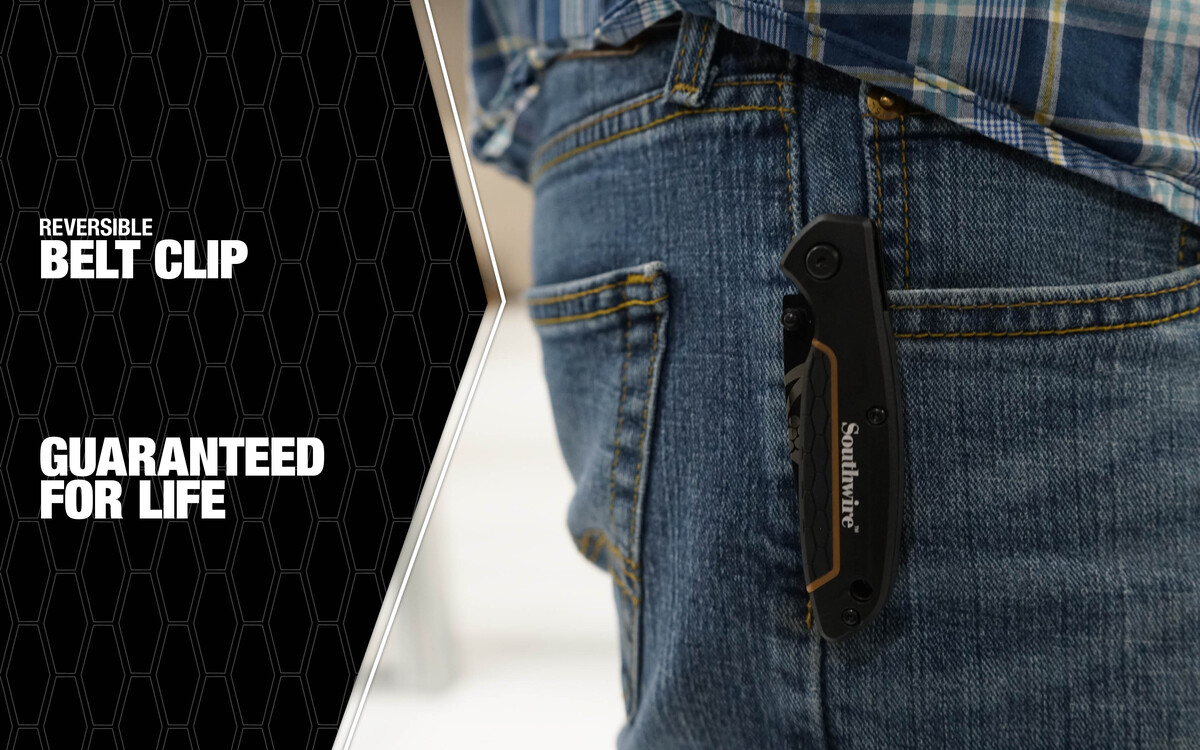 REVERSIBLE
BELT CLIP

GUARANTEED
FOR LIFE

Southwire