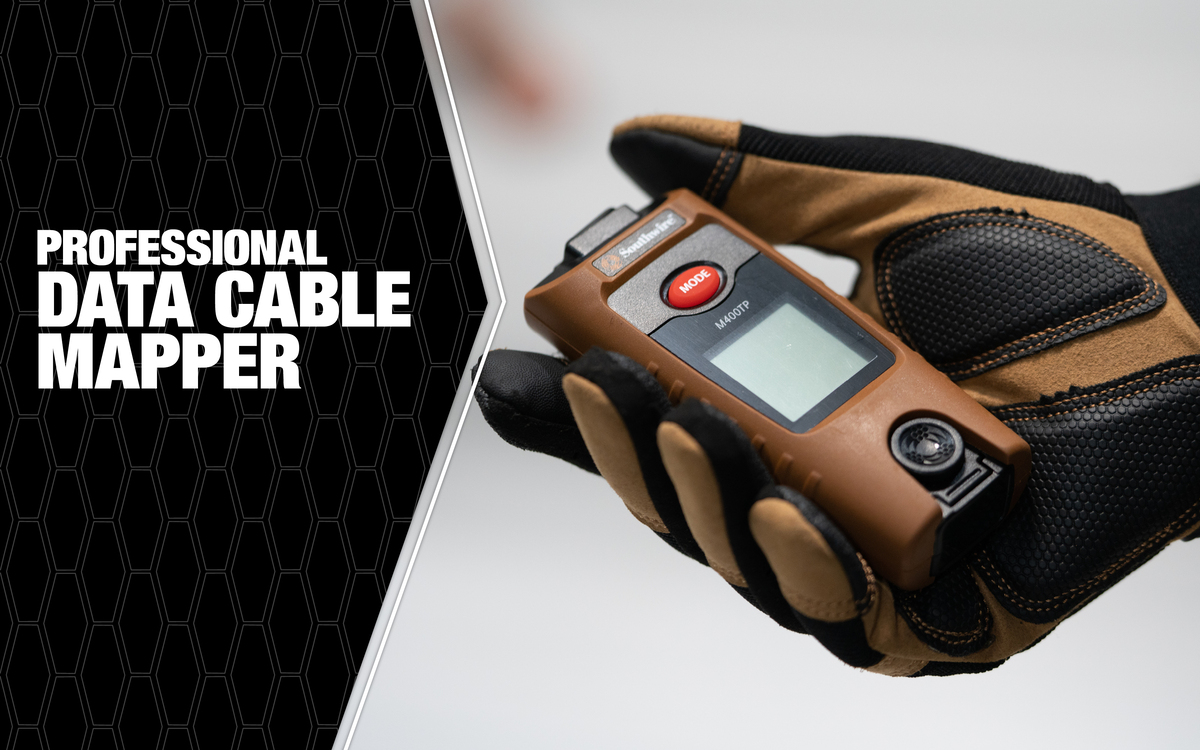 PROFESSIONAL
DATA CABLE
MAPPER

Southwire

MODE

M400TP