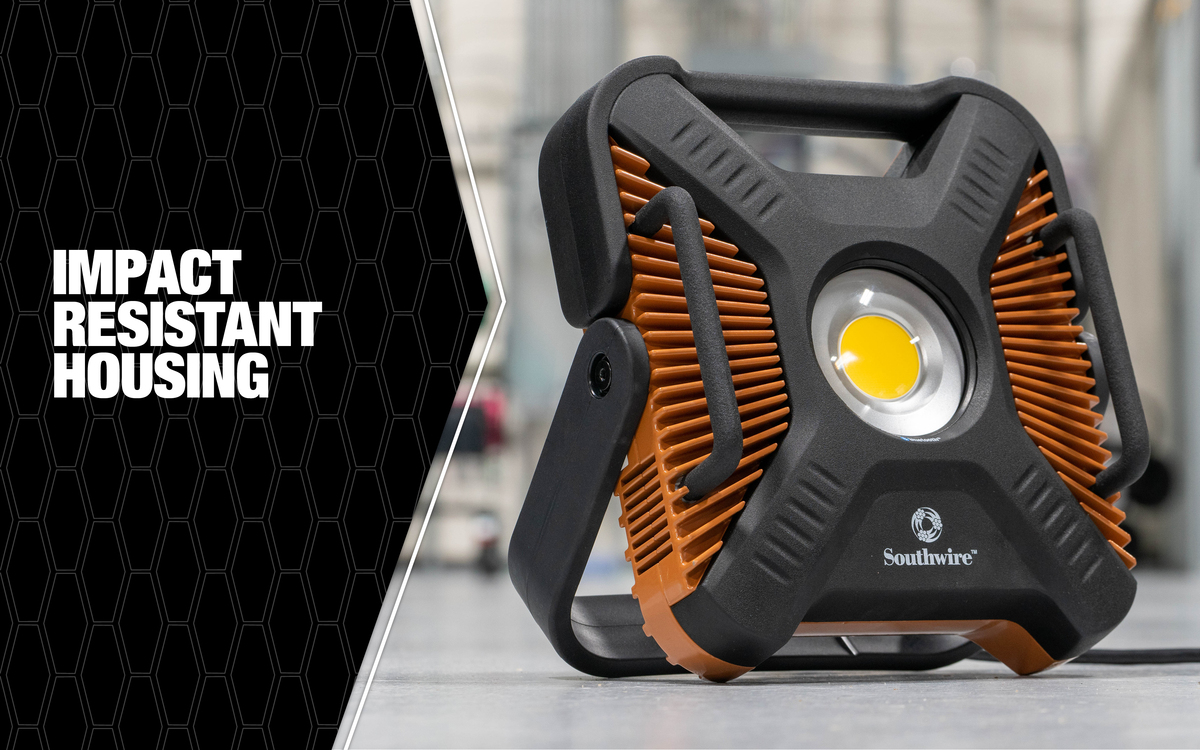 IMPACT RESISTANT HOUSING

Southwire™