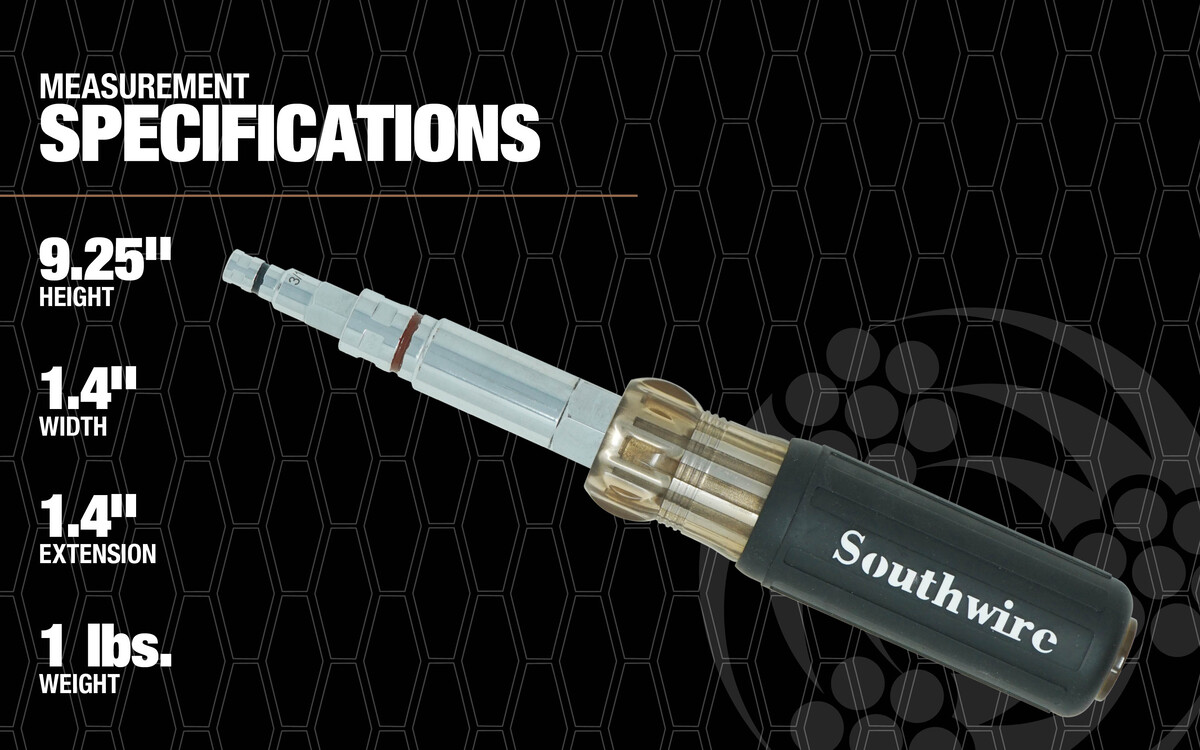 MEASUREMENT
SPECIFICATIONS

9.25"
HEIGHT

1.4"
WIDTH

1.4"
EXTENSION

1 lbs.
WEIGHT

Southwire