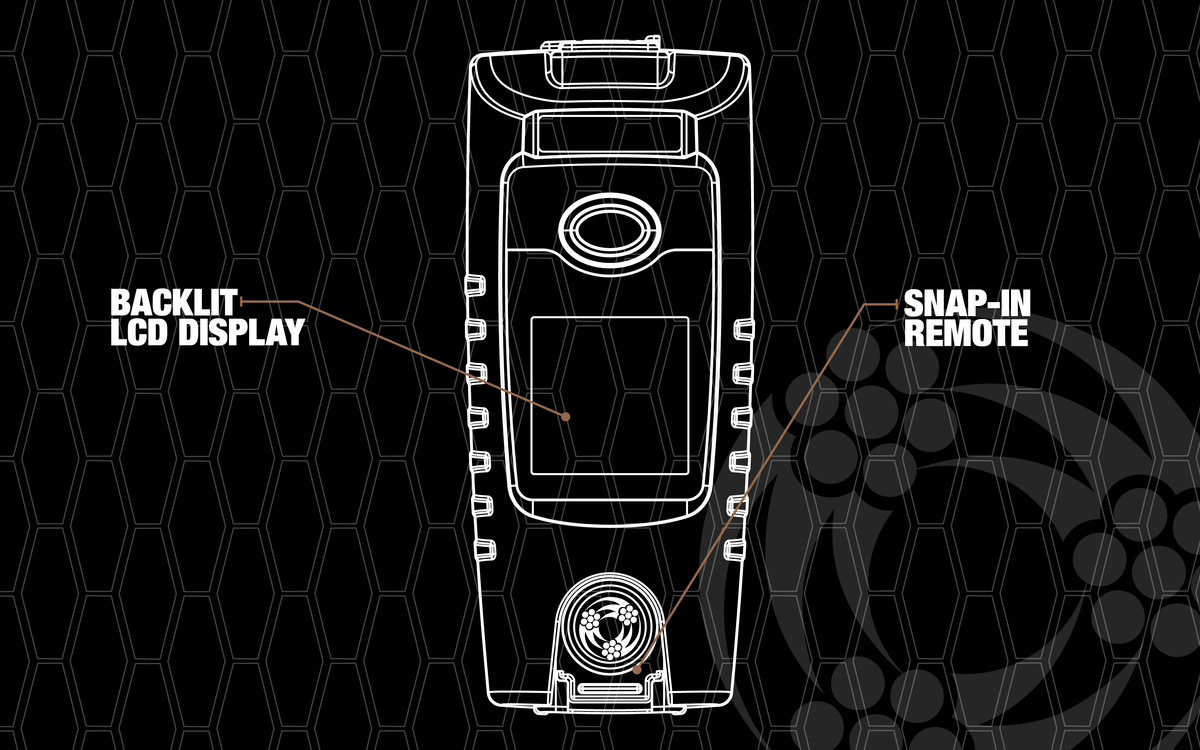 BACKLIT
LCD DISPLAY

SNAP-IN
REMOTE