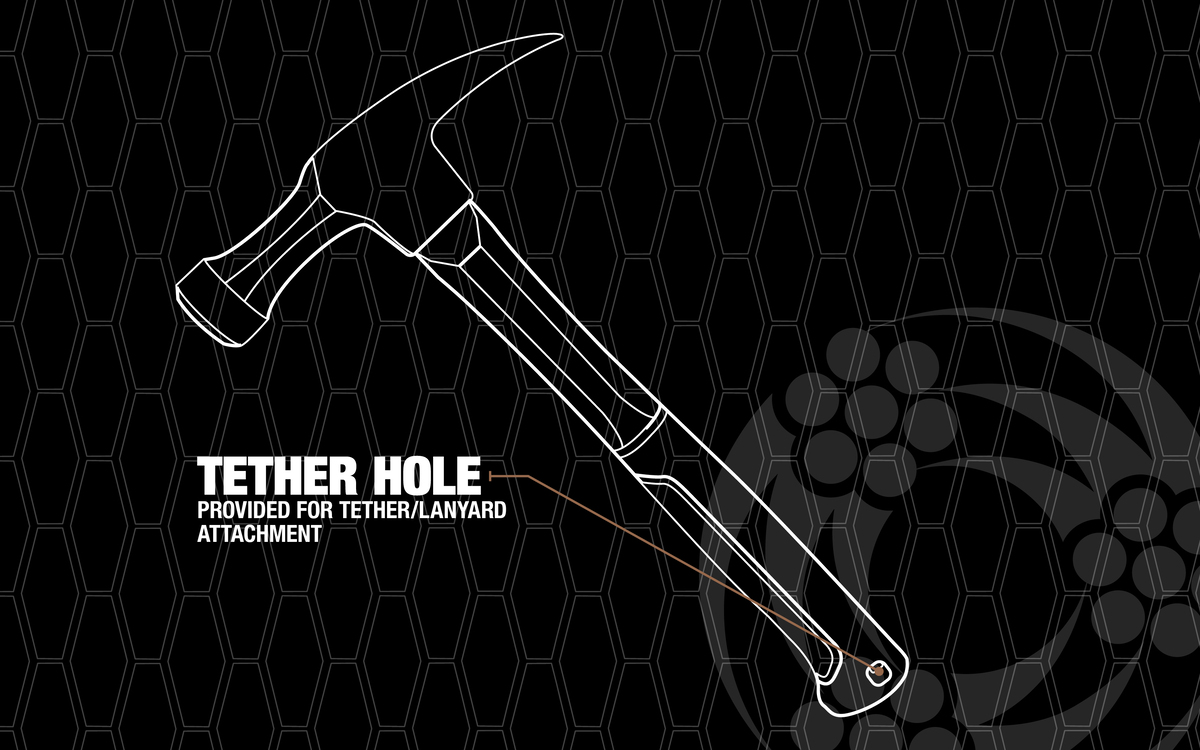 TETHER HOLE
PROVIDED FOR TETHER/LANYARD ATTACHMENT