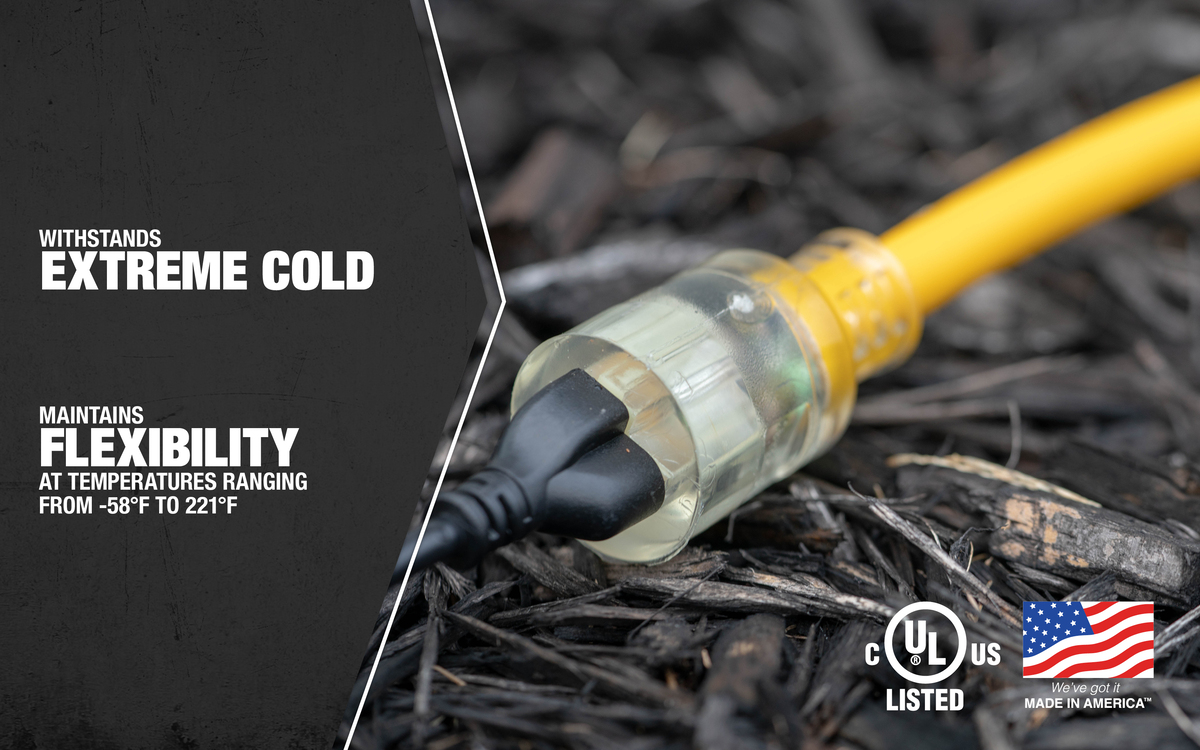 WITHSTANDS
EXTREME COLD

MAINTAINS
FLEXIBILITY
AT TEMPERATURES RANGING FROM -58°F TO 221°F

C UL US
LISTED

We've got it
MADE IN AMERICA™