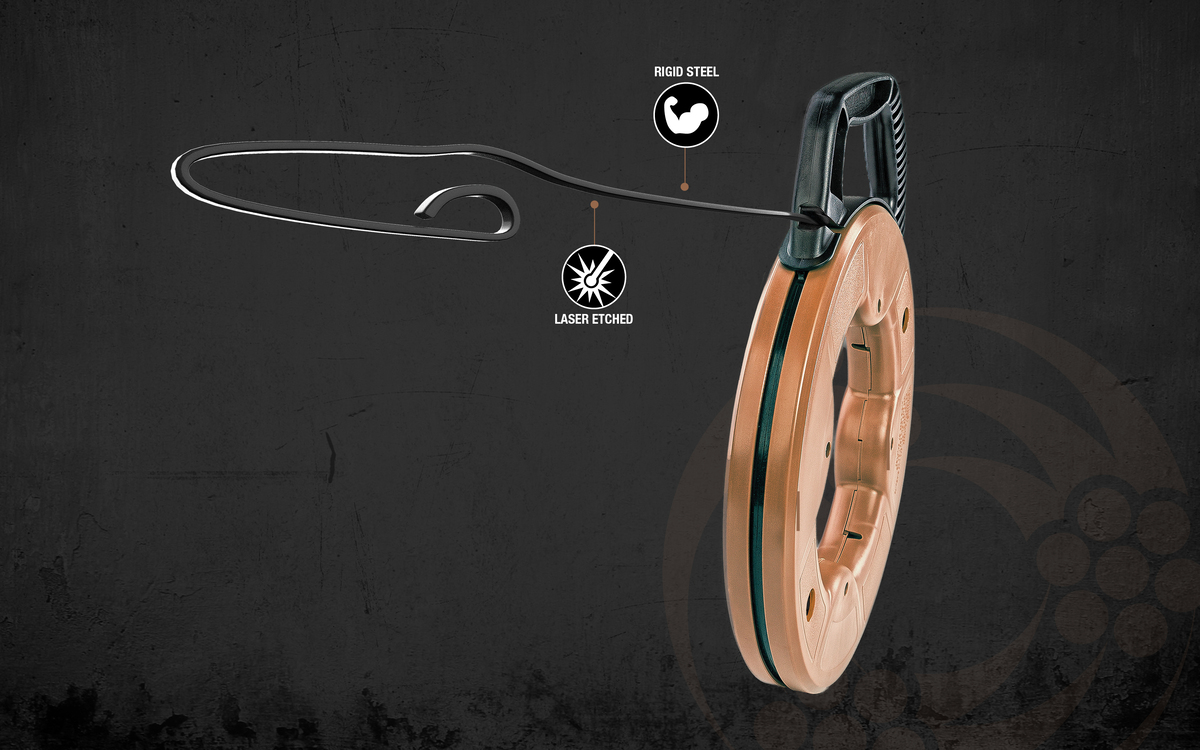 RIGID STEEL

LASER ETCHED