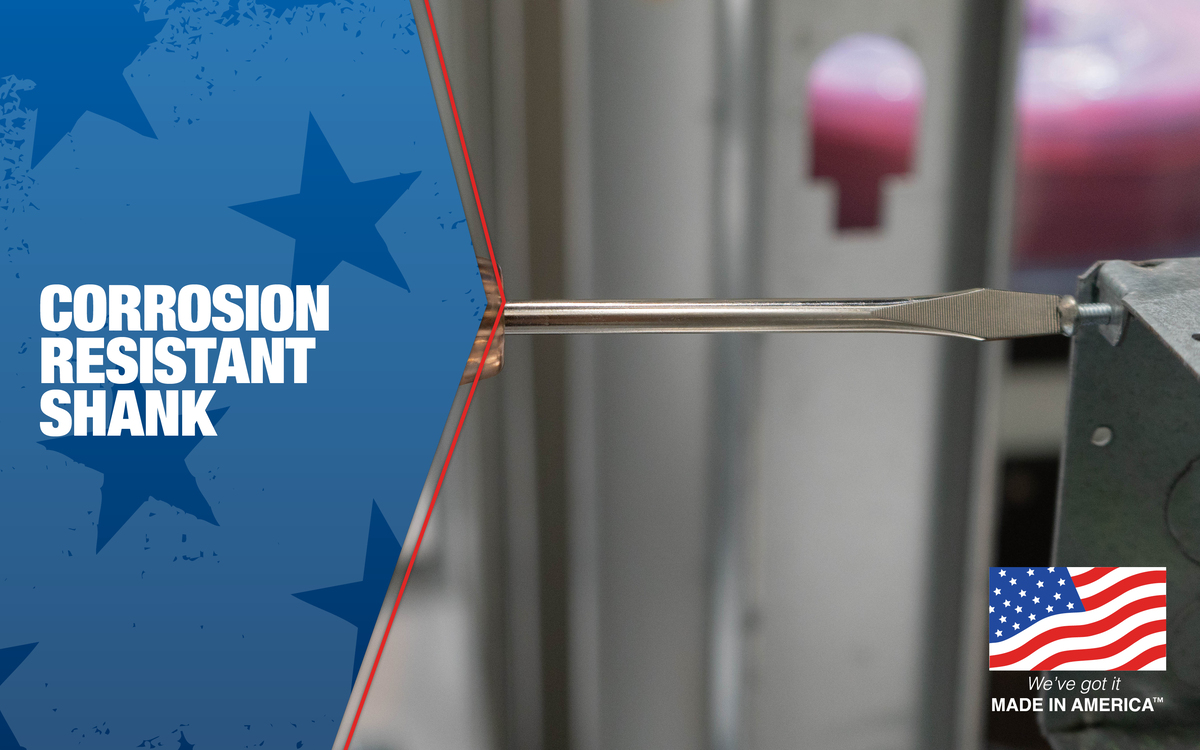 CORROSION RESISTANT SHANK

We've got it
MADE IN AMERICA™