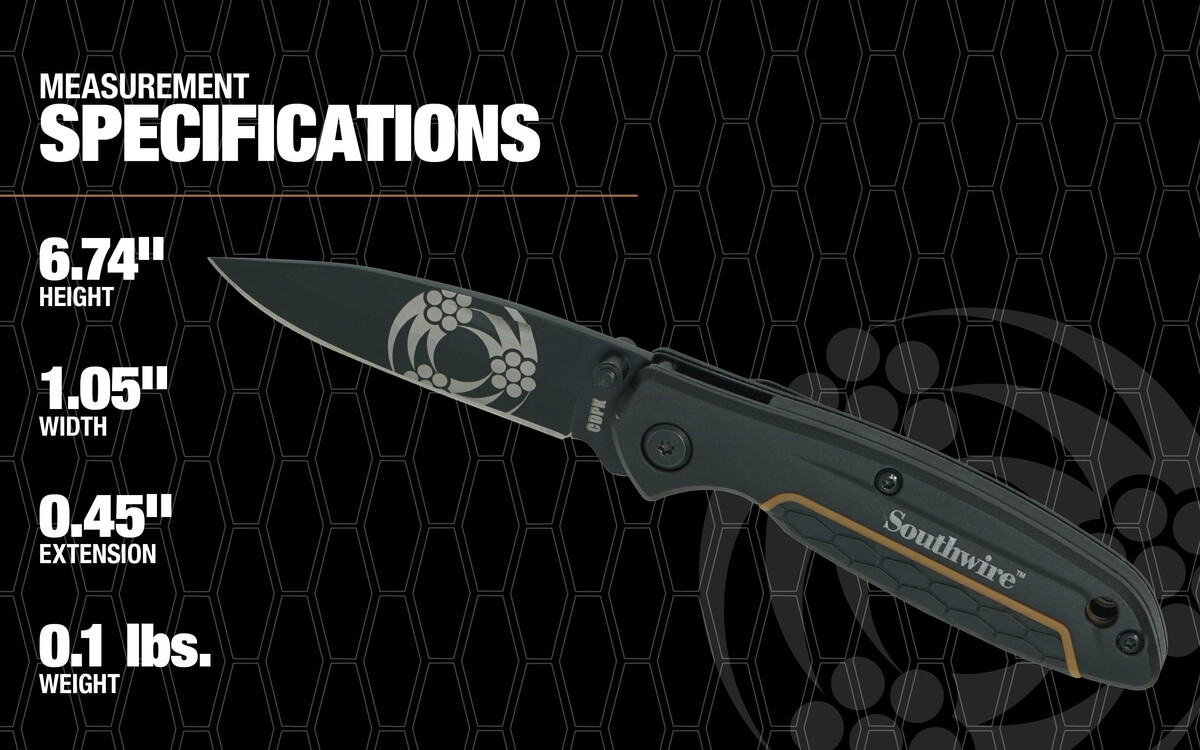 MEASUREMENT
SPECIFICATIONS

6.74"
HEIGHT

1.05"
WIDTH

0.45"
EXTENSION

0.1 lbs.
WEIGHT

CDPK

Southwire™