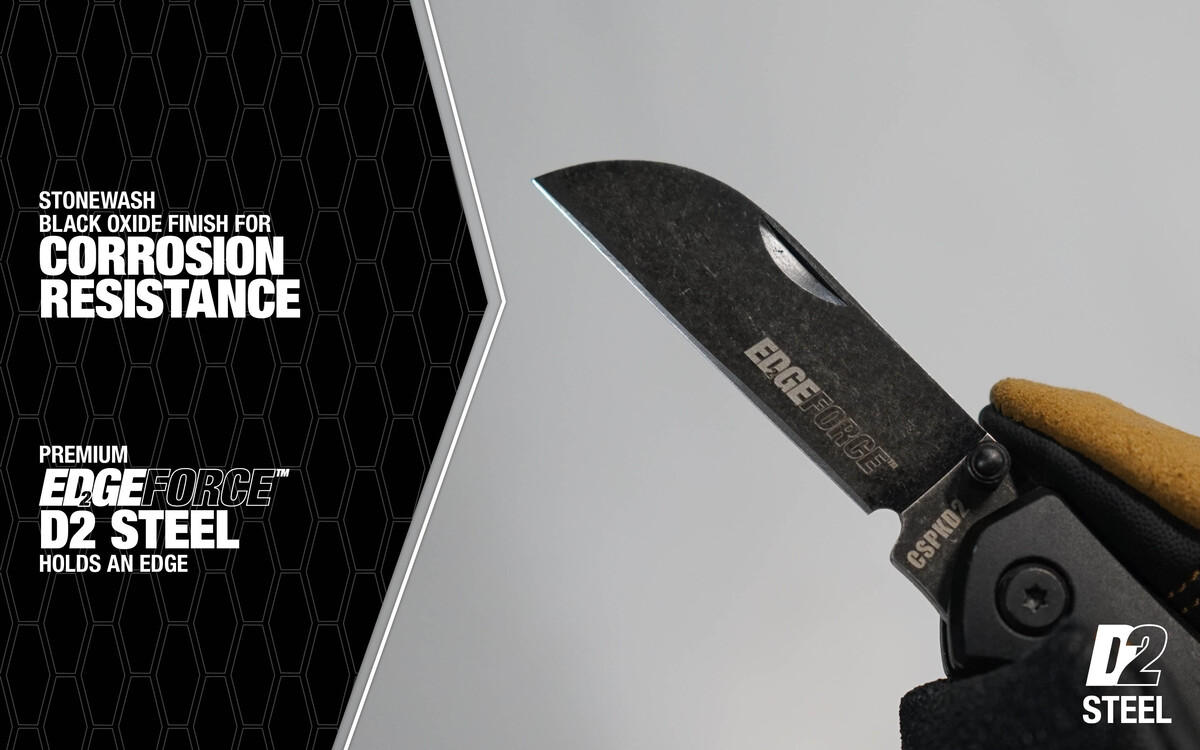 STONEWASH
BLACK OXIDE FINISH FOR
CORROSION
RESISTANCE

PREMIUM
EDGEFORCE™
D2 STEEL
HOLDS AN EDGE

EDGEFORCE™

CSPKD2

D2
STEEL