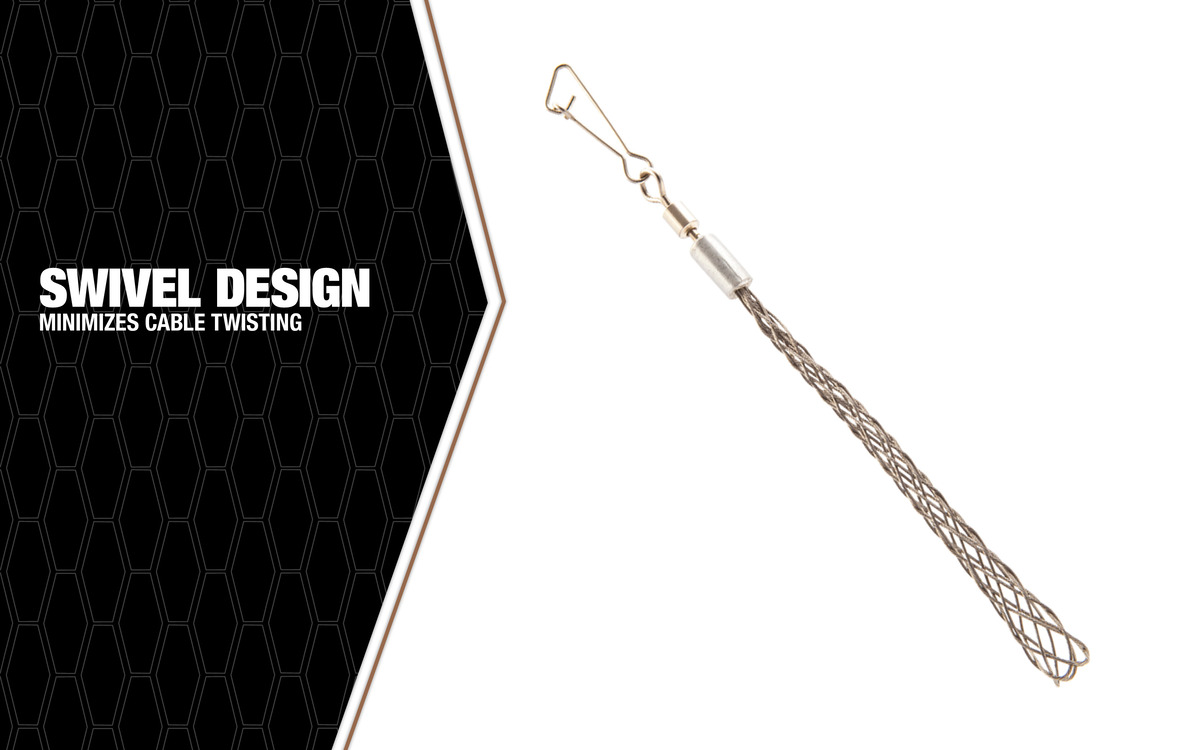 SWIVEL DESIGN
MINIMIZES CABLE TWISTING