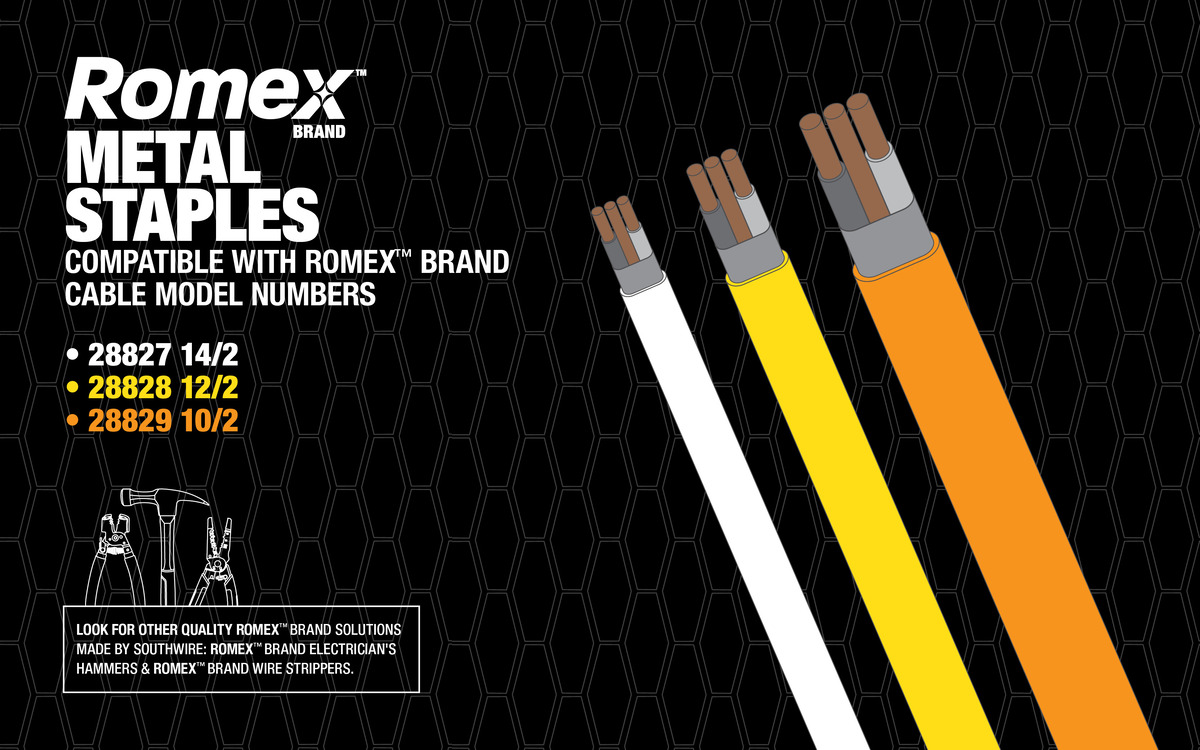 Romex™
BRAND
METAL STAPLES
COMPATIBLE WITH ROMEX™ BRAND CABLE MODEL NUMBERS

• 28827 14/2
• 28828 12/2
• 28829 10/2

LOOK FOR OTHER QUALITY ROMEX™ BRAND SOLUTIONS MADE BY SOUTHWIRE: ROMEX™ BRAND ELECTRICIAN'S HAMMERS & ROMEX™ BRAND WIRE STRIPPERS.