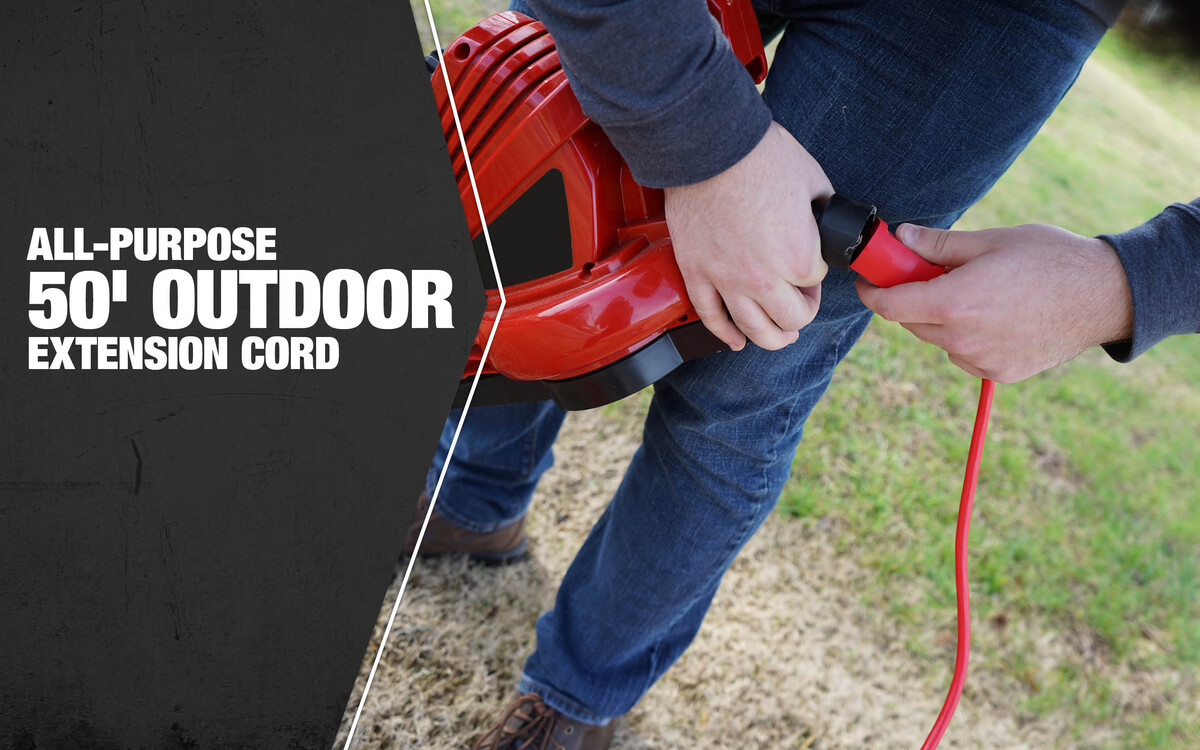 ALL-PURPOSE
50' OUTDOOR
EXTENSION CORD