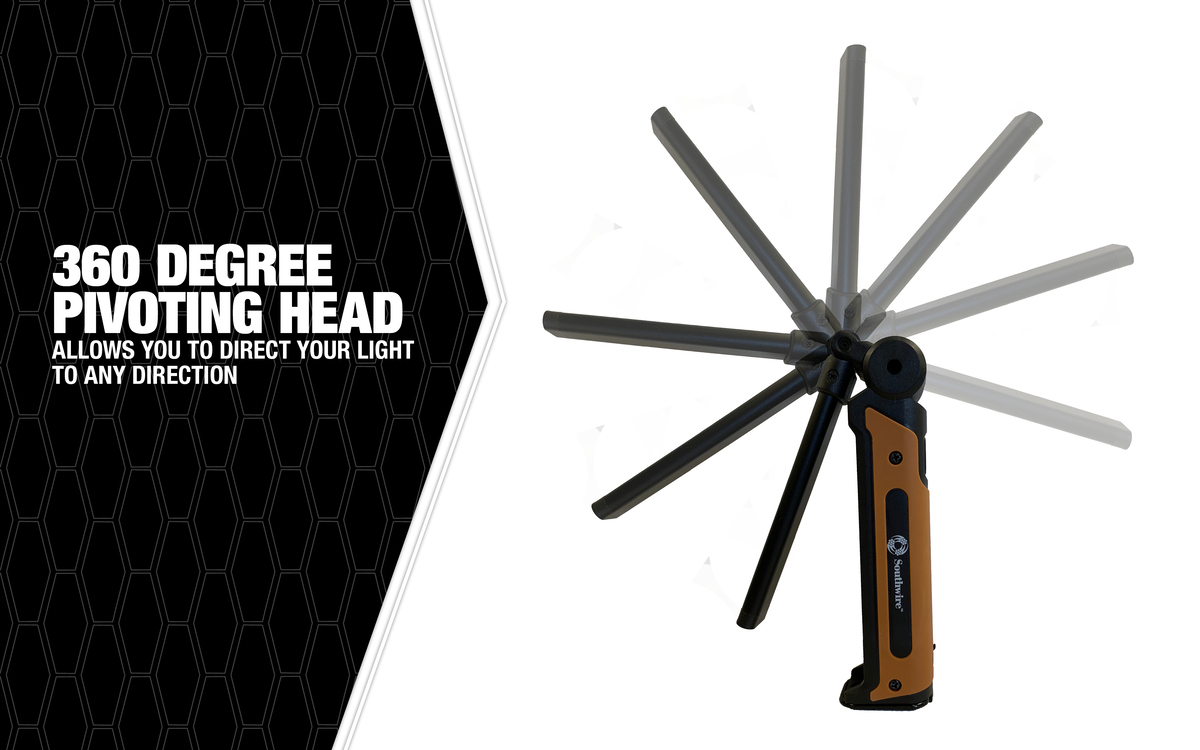 360 DEGREE PIVOTING HEAD
ALLOWS YOU TO DIRECT YOUR LIGHT TO ANY DIRECTION

Southwire