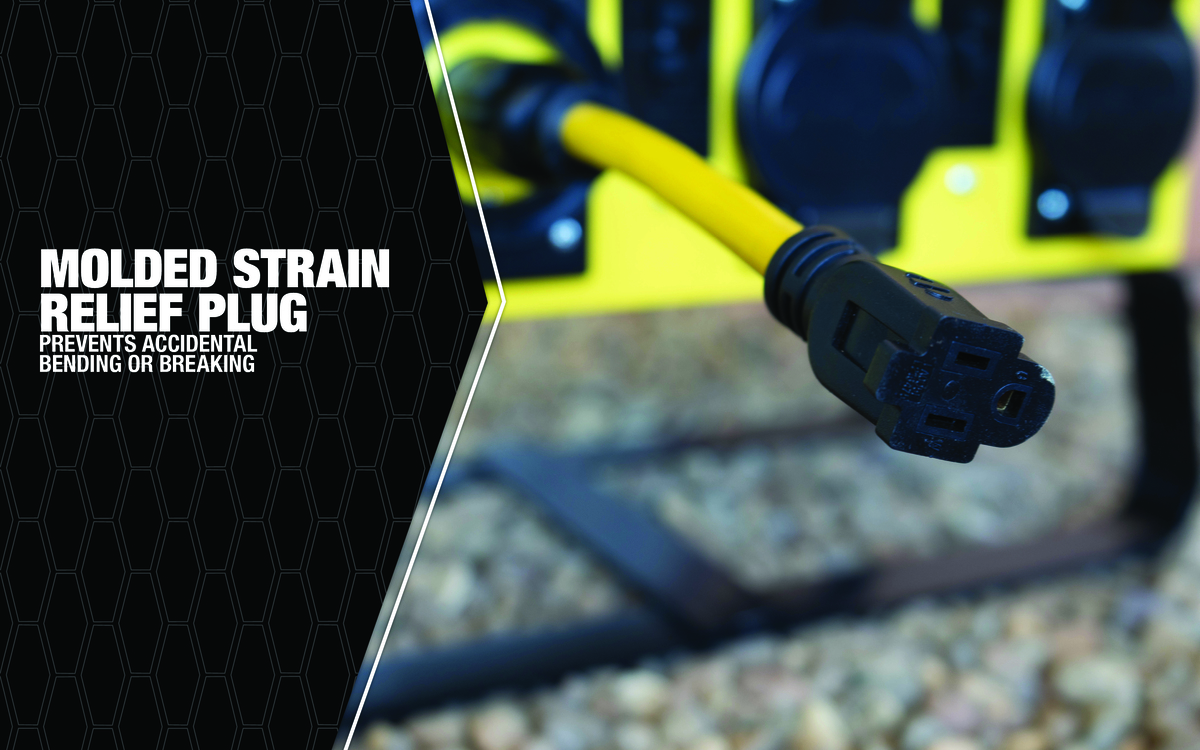 MOLDED STRAIN RELIEF PLUG
PREVENTS ACCIDENTAL BENDING OR BREAKING