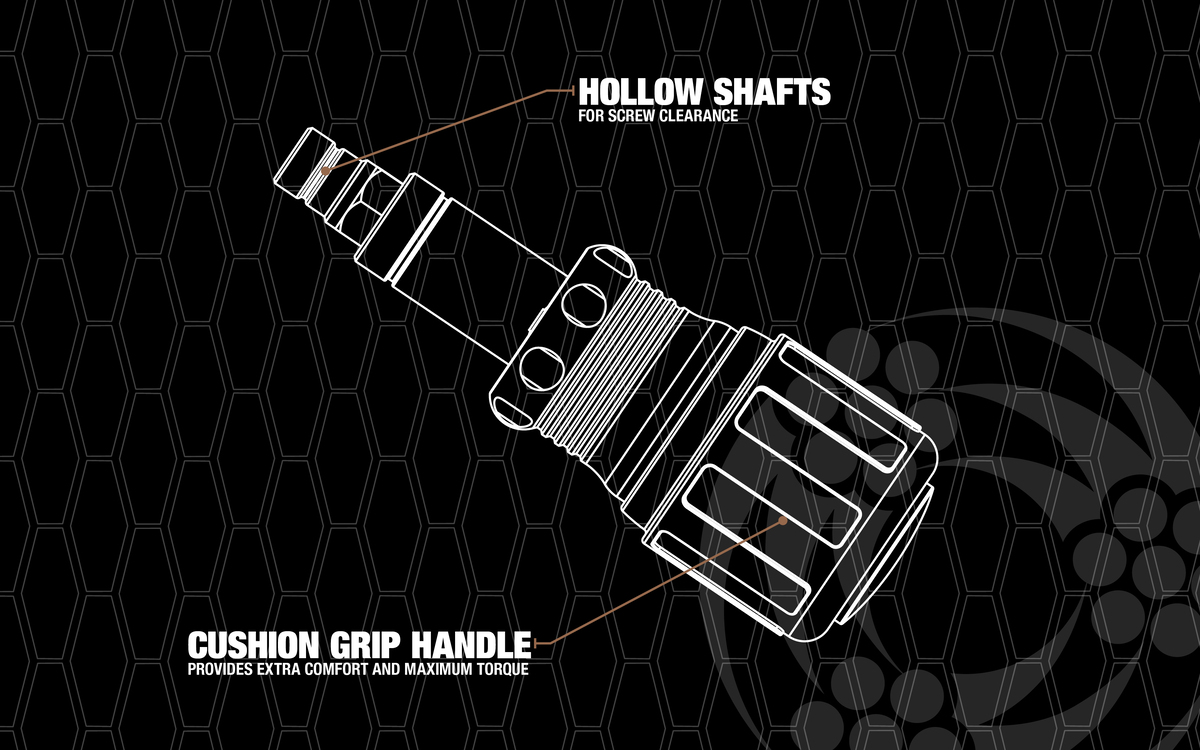 HOLLOW SHAFTS
FOR SCREW CLEARANCE

CUSHION GRIP HANDLE
PROVIDES EXTRA COMFORT AND MAXIMUM TORQUE