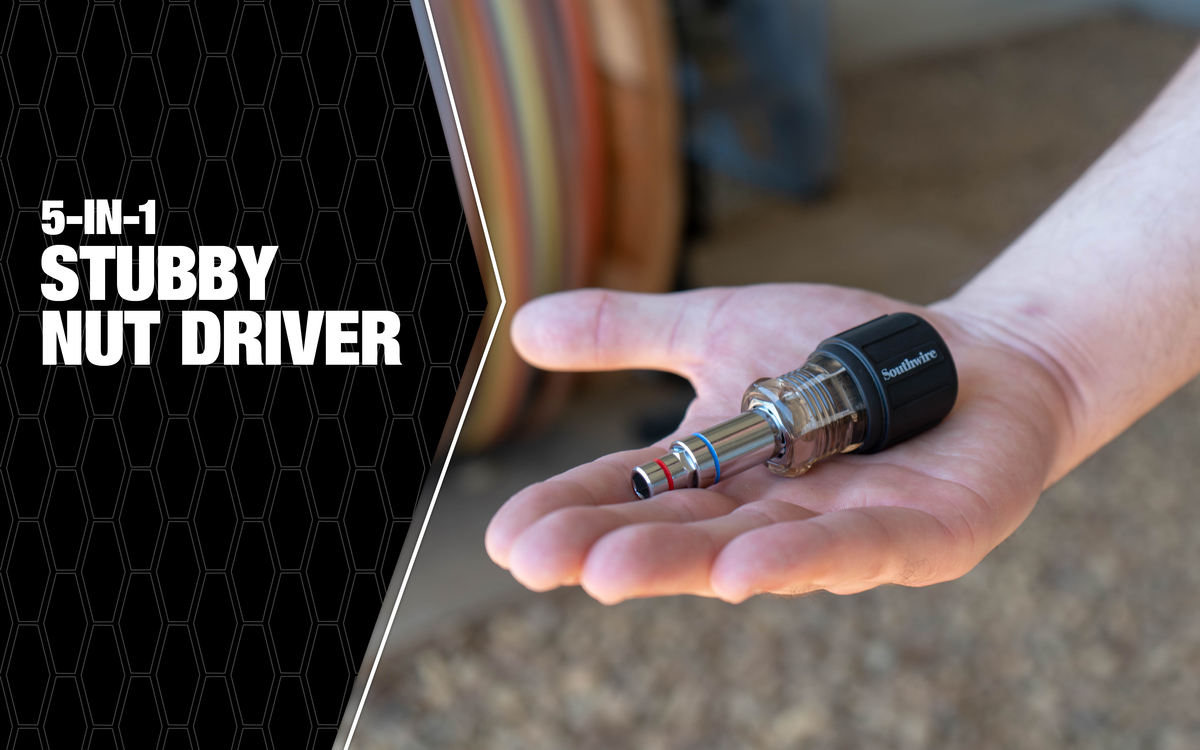 5-IN-1
STUBBY
NUT DRIVER

Southwire