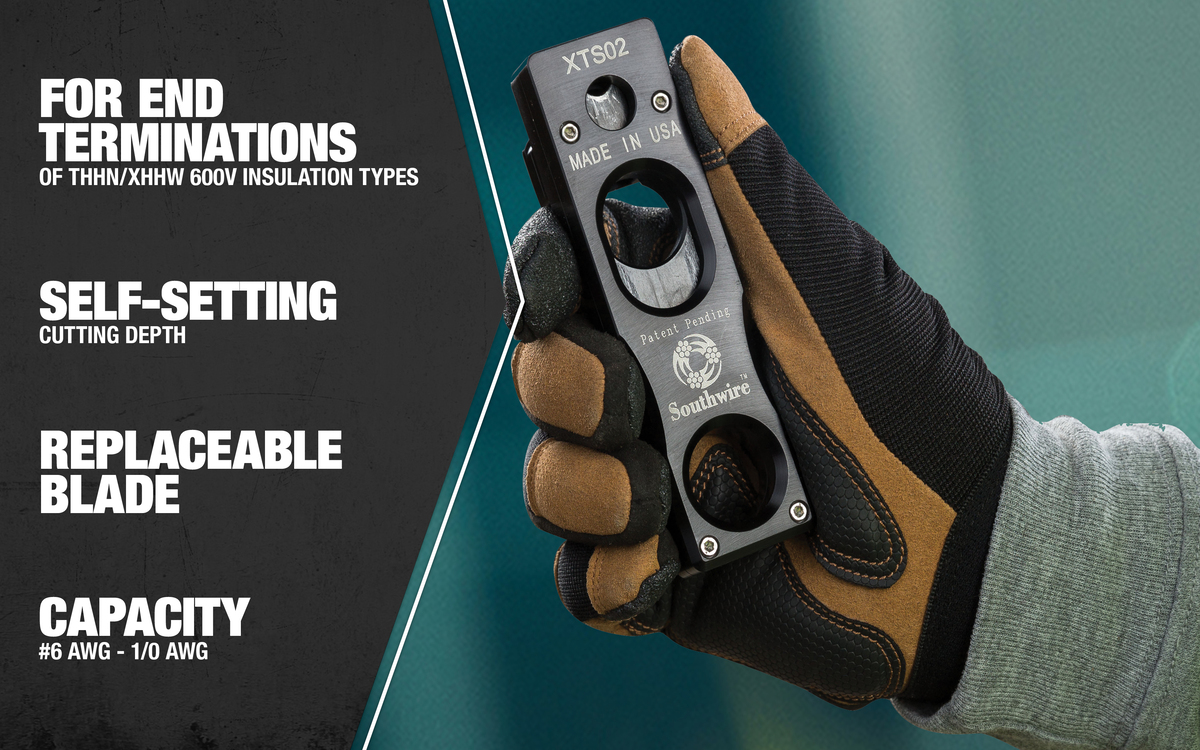 FOR END TERMINATIONS
OF THHN/XHHW 600V INSULATION TYPES

SELF-SETTING
CUTTING DEPTH

REPLACEABLE BLADE

CAPACITY
#6 AWG - 1/0 AWG

XTS02

MADE IN USA

Patent Pending

Southwire™