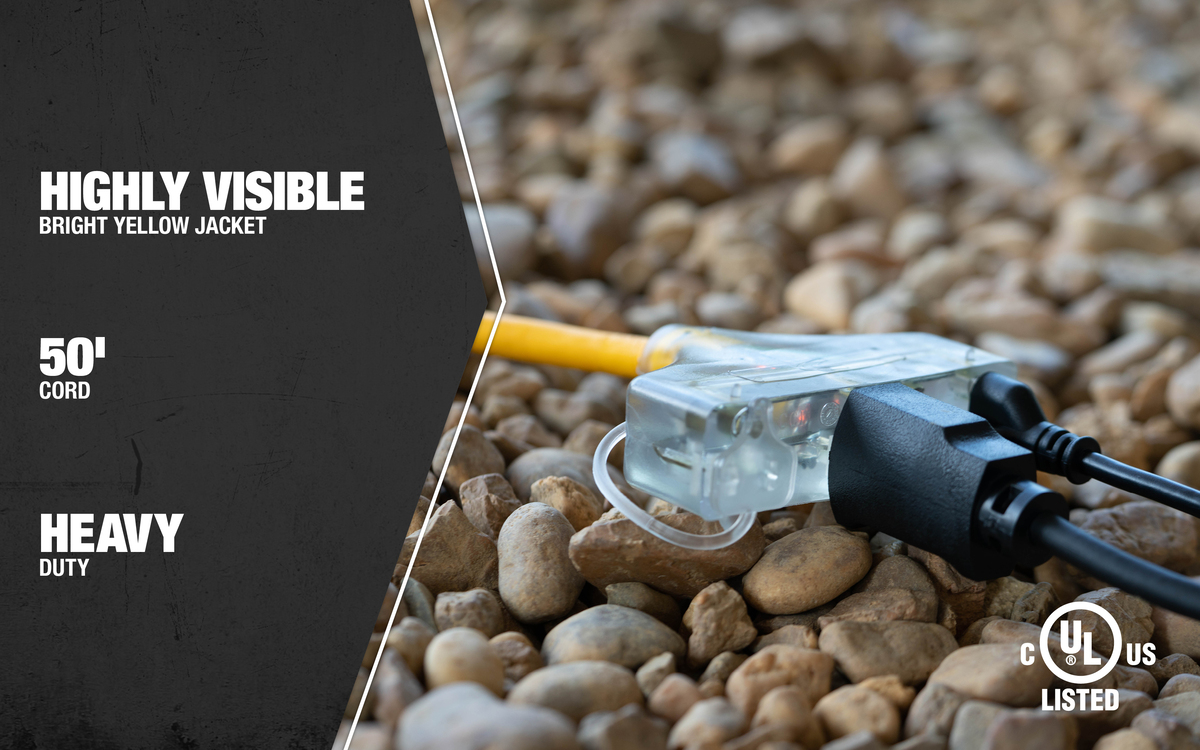 HIGHLY VISIBLE
BRIGHT YELLOW JACKET

50'
CORD

HEAVY
DUTY

C UL US
LISTED