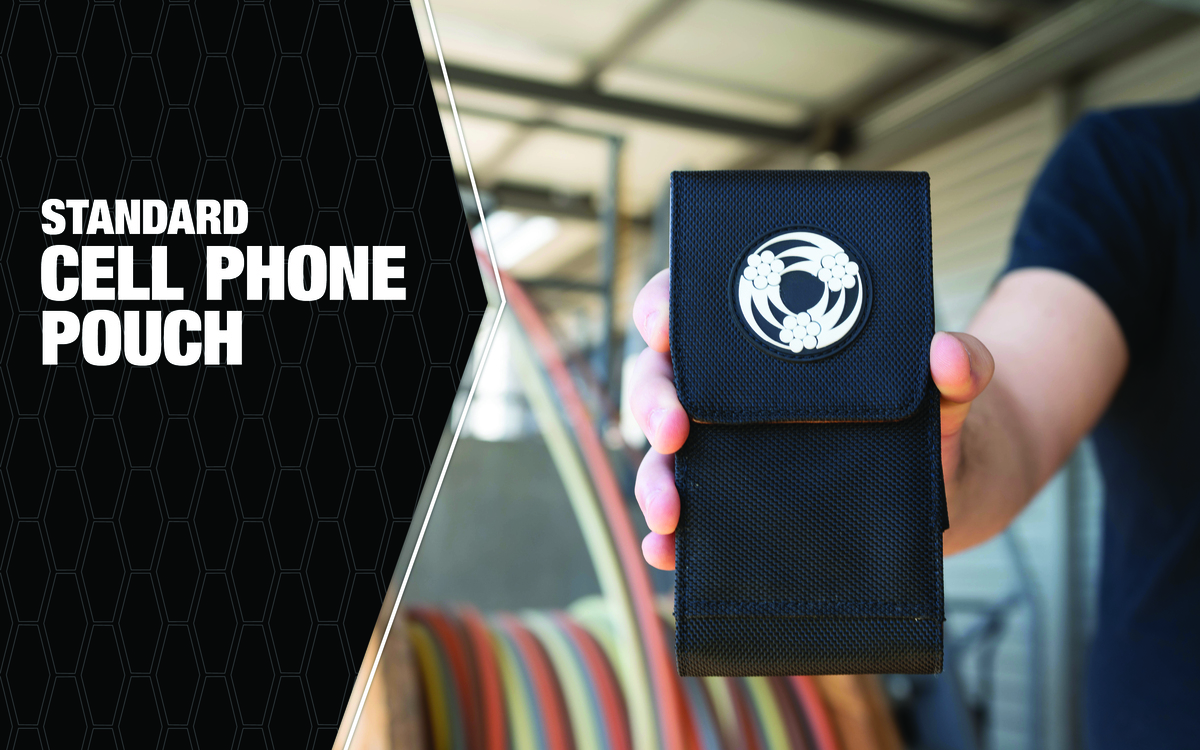 STANDARD
CELL PHONE
POUCH