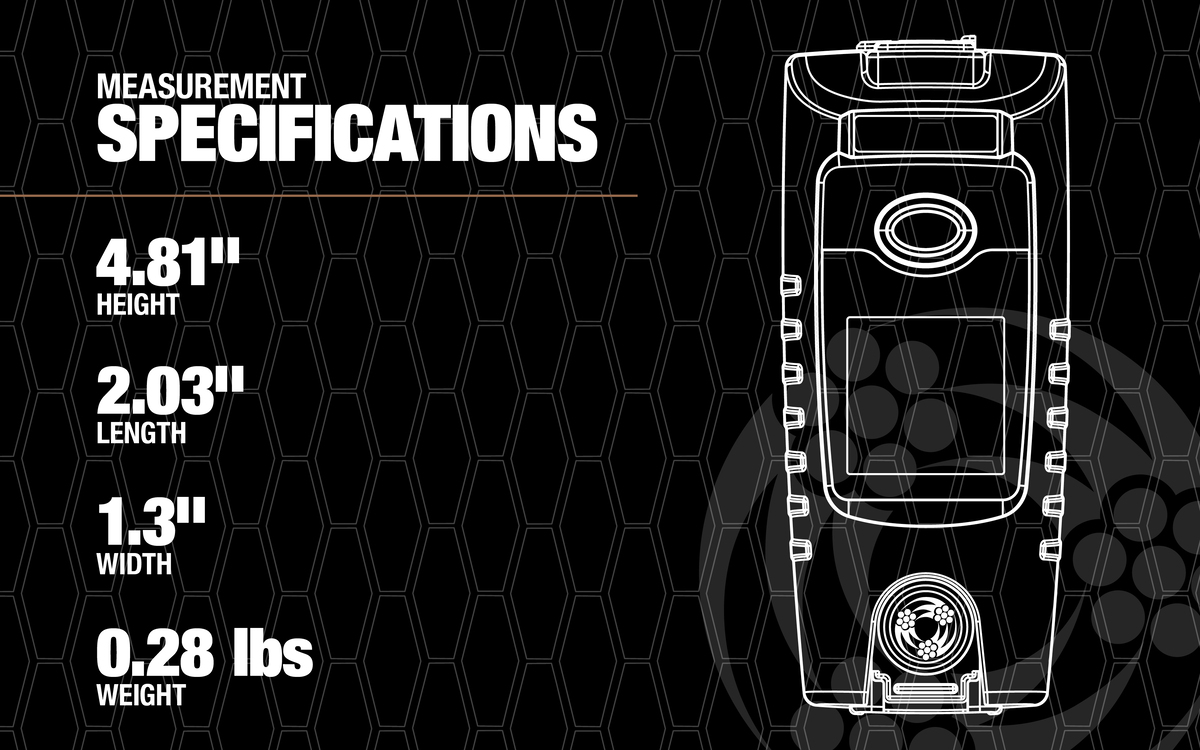 MEASUREMENT
SPECIFICATIONS

4.81"
HEIGHT

2.03"
LENGTH

1.3"
WIDTH

0.28 lbs
WEIGHT